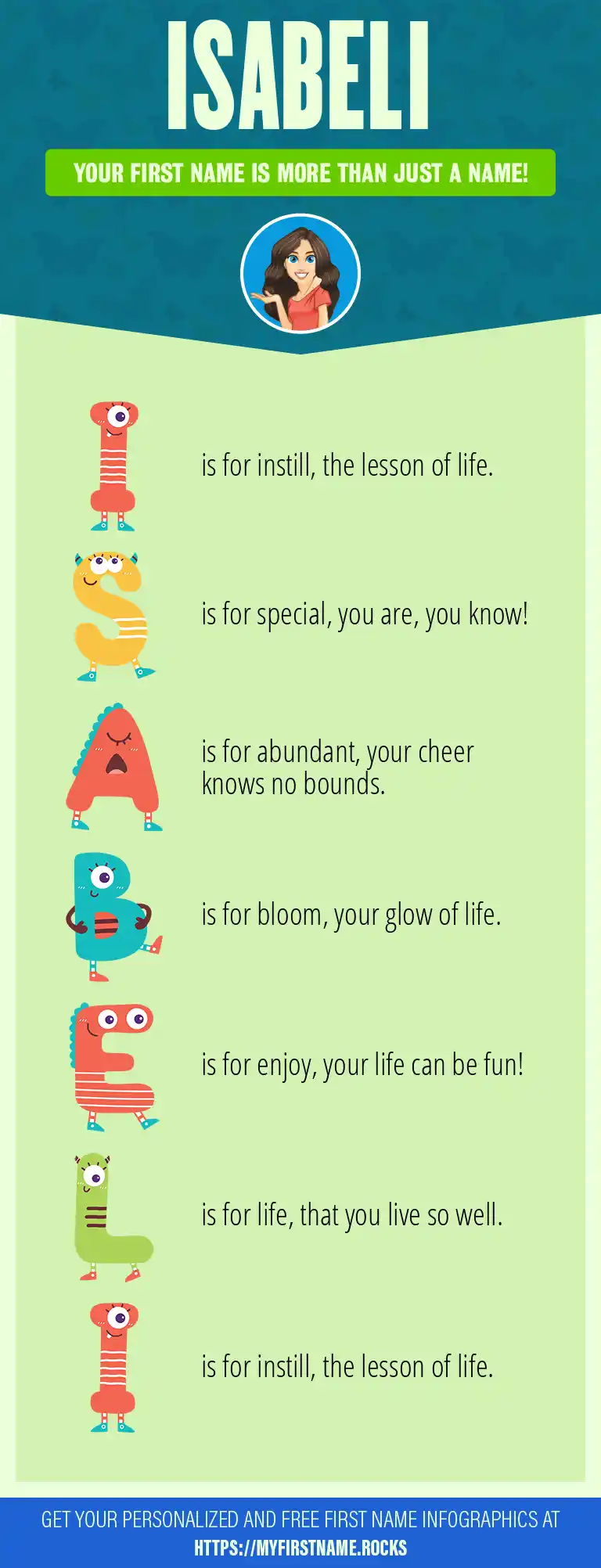 ISABELI

YOUR FIRST NAME IS MORE THAN JUST A NAME!

I is for instill, the lesson of life.

S is for special, you are, you know!

A is for abundant, your cheer knows no bounds.

B is for bloom, your glow of life.

E is for enjoy, your life can be fun!

L is for life, that you live so well.

I is for instill, the lesson of life.

GET YOUR PERSONALIZED AND FREE FIRST NAME INFOGRAPHICS AT HTTPS://MYFIRSTNAME.ROCKS