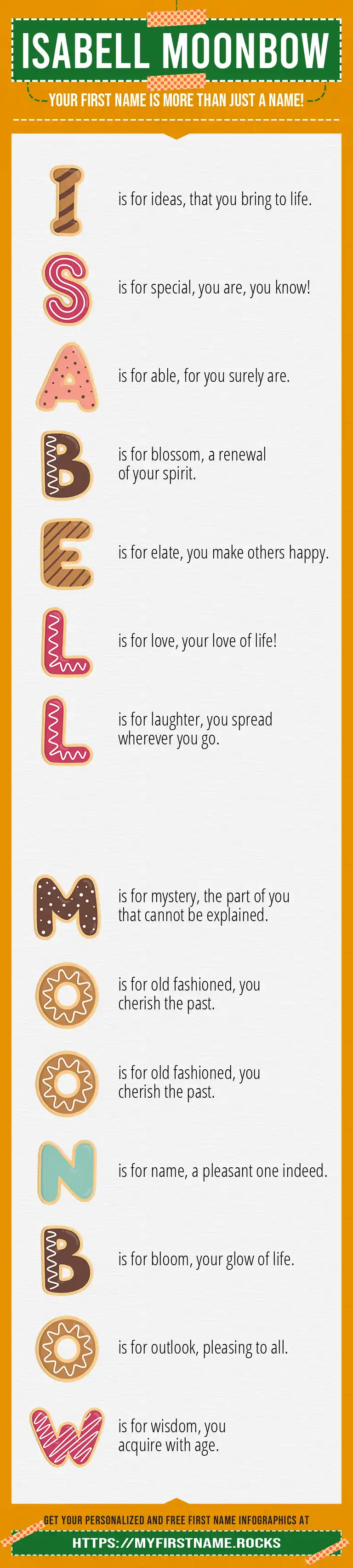 ISABELL MOONBOW

YOUR FIRST NAME IS MORE THAN JUST A NAME!

I is for ideas, that you bring to life.

S is for special, you are, you know!

A is for able, for you surely are.

B is for blossom, a renewal of your spirit.

E is for elate, you make others happy.

L is for love, your love of life!

L is for laughter, you spread wherever you go.

M is for mystery, the part of you that cannot be explained.

O is for old fashioned, you cherish the past.

O is for old fashioned, you cherish the past.

N is for name, a pleasant one indeed.

B is for bloom, your glow of life.

O is for outlook, pleasing to all.

W is for wisdom, you acquire with age.

GET YOUR PERSONALIZED AND FREE FIRST NAME INFOGRAPHICS AT

HTTPS://MYFIRSTNAME.ROCKS