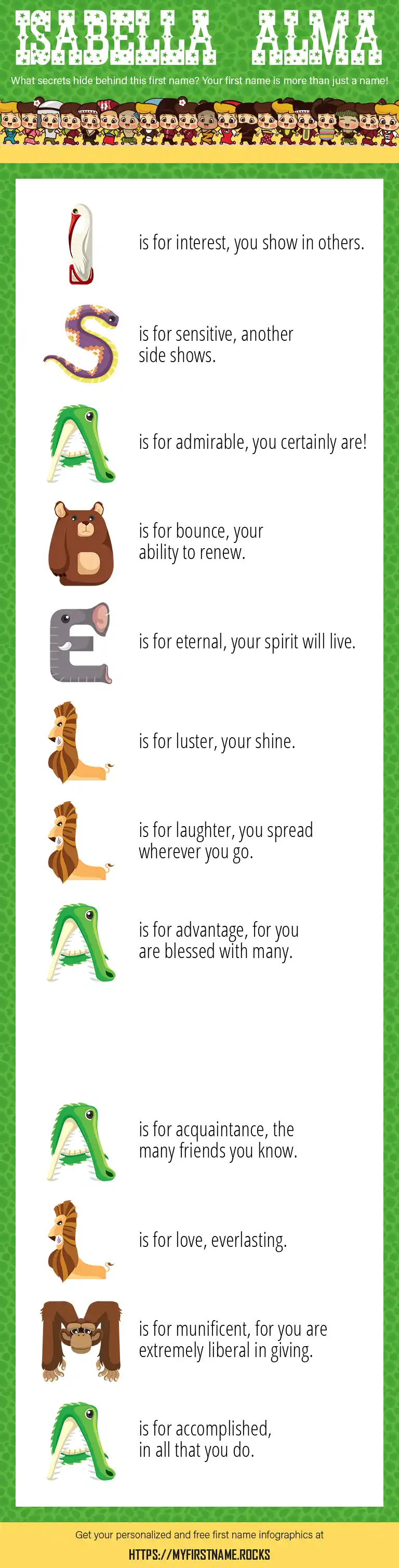 ISABELLA ALMA

What secrets hide behind this first name? Your first name is more than just a name!

I is for interest, you show in others.

S is for sensitive, another side shows.

A is for admirable, you certainly are!

B is for bounce, your ability to renew.

E is for eternal, your spirit will live.

L is for luster, your shine.

L is for laughter, you spread wherever you go.

A is for advantage, for you are blessed with many.

A is for acquaintance, the many friends you know.

L is for love, everlasting.

M is for munificent, for you are extremely liberal in giving.

A is for accomplished, in all that you do.

Get your personalized and free first name infographics at

HTTPS://MYFIRSTNAME.ROCKS