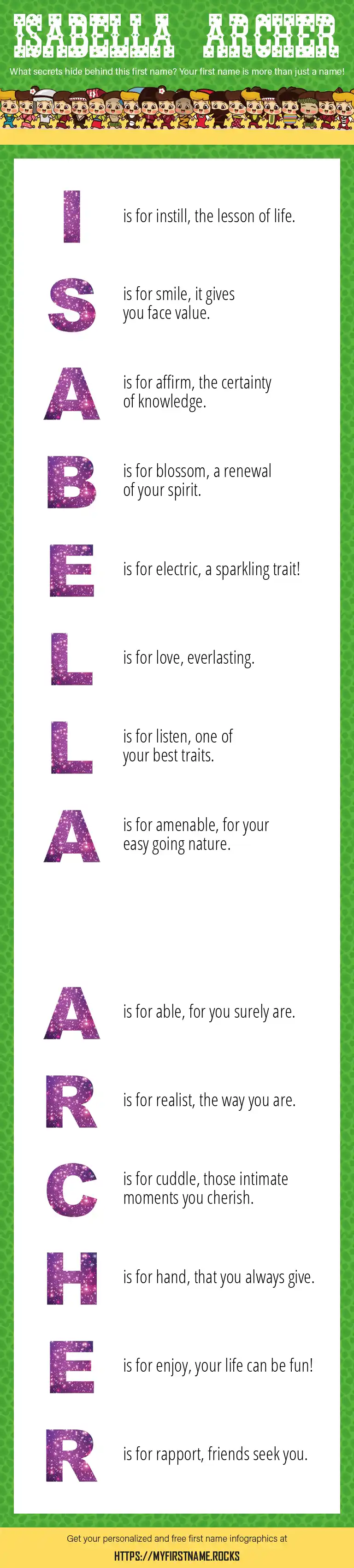 ISABELLA ARCHER

What secrets hide behind this first name? Your first name is more than just a name!

I is for instill, the lesson of life.

S is for smile, it gives you face value.

A is for affirm, the certainty of knowledge.

B is for blossom, a renewal of your spirit.

E is for electric, a sparkling trait!

L is for love, everlasting.

L is for listen, one of your best traits.

A is for amenable, for your easy going nature.

A is for able, for you surely are.

R is for realist, the way you are.

C is for cuddle, those intimate moments you cherish.

H is for hand, that you always give.

E is for enjoy, your life can be fun!

R is for rapport, friends seek you.

Get your personalized and free first name infographics at

HTTPS://MYFIRSTNAME.ROCKS