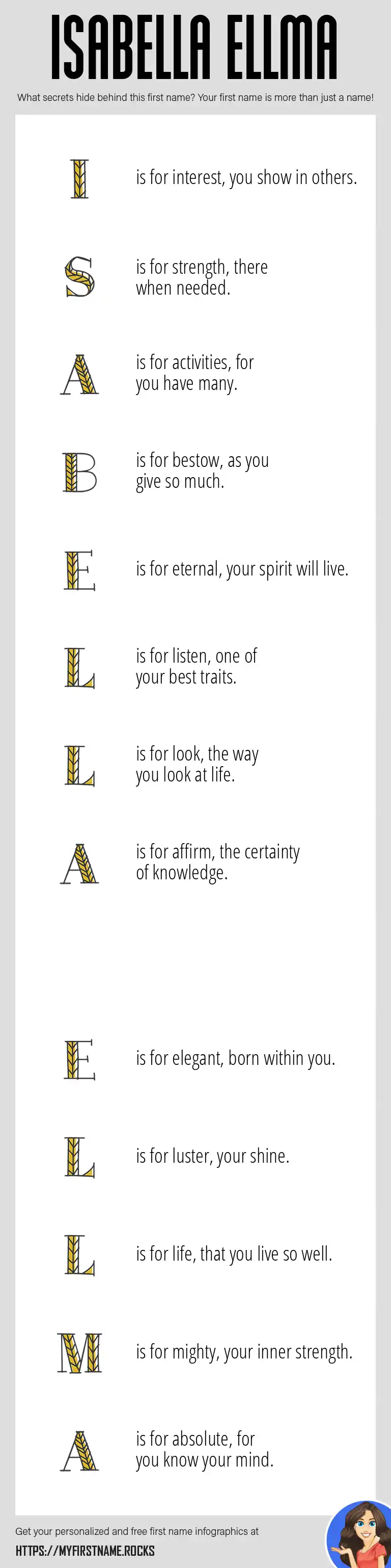 ISABELLA ELLMA

What secrets hide behind this first name? Your first name is more than just a name!

I is for interest, you show in others.

S is for strength, there when needed.

A is for activities, for you have many.

B is for bestow, as you give so much.

E is for eternal, your spirit will live.

L is for listen, one of your best traits.

L is for look, the way you look at life.

A is for affirm, the certainty of knowledge.

E is for elegant, born within you.

L is for luster, your shine.

L is for life, that you live so well.

M is for mighty, your inner strength.

A is for absolute, for you know your mind.

Get your personalized and free first name infographics at

HTTPS://MYFIRSTNAME.ROCKS