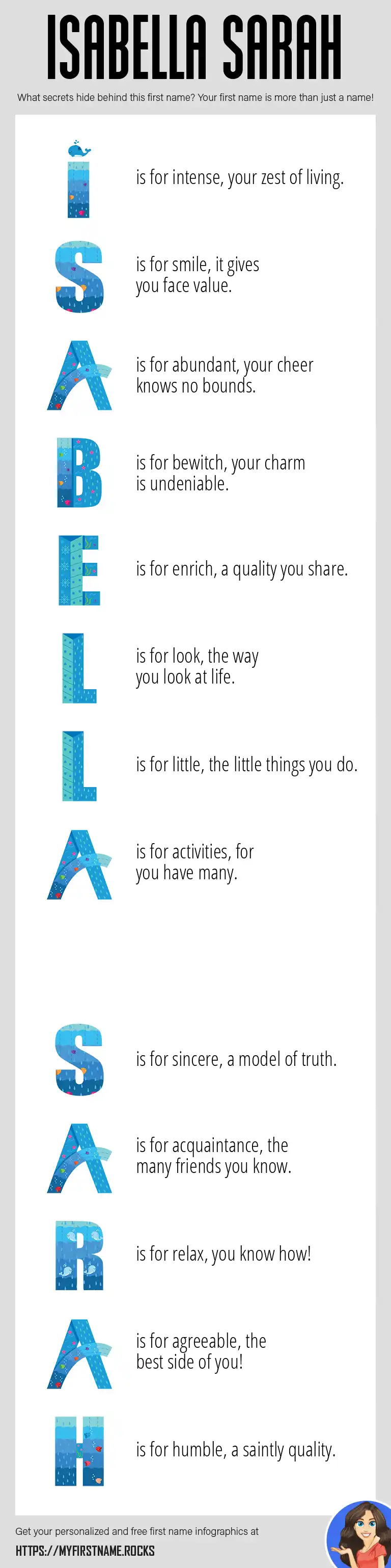 ISABELLA SARAH

What secrets hide behind this first name? Your first name is more than just a name!

I is for intense, your zest of living.

S is for smile, it gives you face value.

A is for abundant, your cheer knows no bounds.

B is for bewitch, your charm is undeniable.

E is for enrich, a quality you share.

L is for look, the way you look at life.

L is for little, the little things you do.

A is for activities, for you have many.

S is for sincere, a model of truth.

A is for acquaintance, the many friends you know.

R is for relax, you know how!

A is for agreeable, the best side of you!

H is for humble, a saintly quality.

Get your personalized and free first name infographics at

HTTPS://MYFIRSTNAME.ROCKS