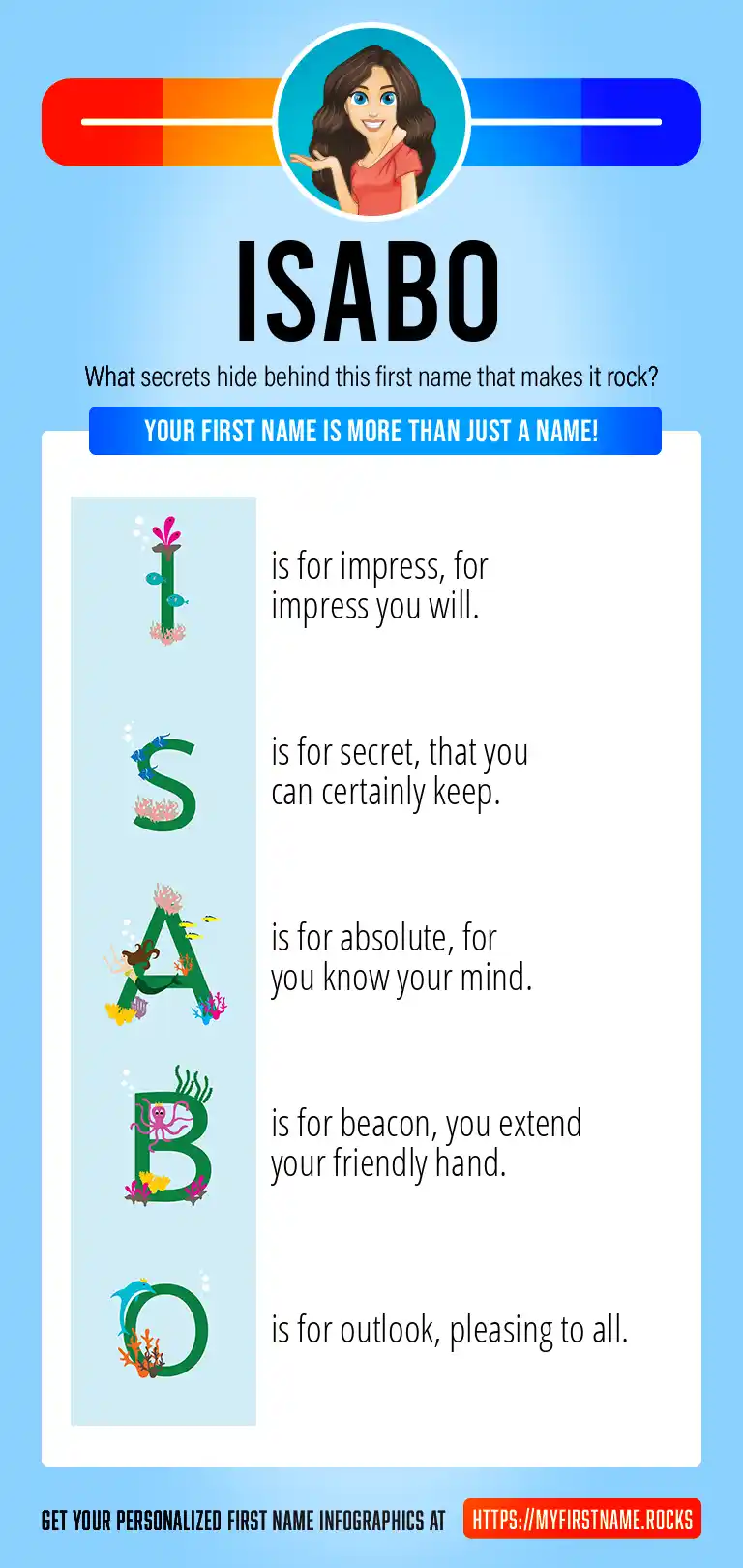 ISABO

What secrets hide behind this first name that makes it rock?

YOUR FIRST NAME IS MORE THAN JUST A NAME!

I is for impress, for impress you will.

S is for secret, that you can certainly keep.

A is for absolute, for you know your mind.

B is for beacon, you extend your friendly hand.

O is for outlook, pleasing to all.

GET YOUR PERSONALIZED FIRST NAME INFOGRAPHICS AT HTTPS://MYFIRSTNAME.ROCKS