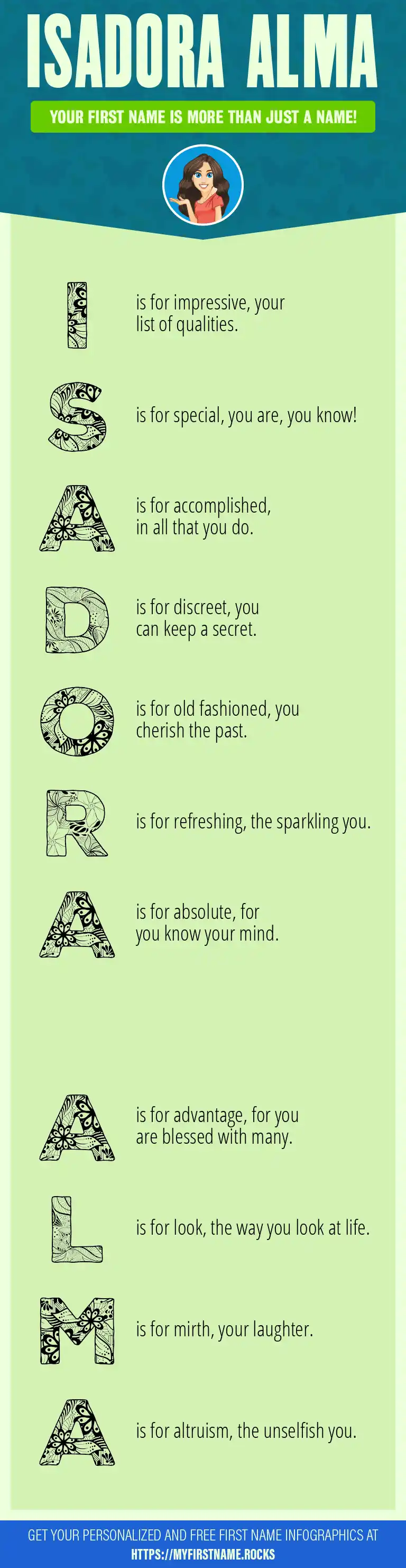 ISADORA ALMA

YOUR FIRST NAME IS MORE THAN JUST A NAME!

I is for impressive, your list of qualities.

S is for special, you are, you know!

A is for accomplished, in all that you do.

D is for discreet, you can keep a secret.

O is for old fashioned, you cherish the past.

R is for refreshing, the sparkling you.

A is for absolute, for you know your mind.

A is for advantage, for you are blessed with many.

L is for look, the way you look at life.

M is for mirth, your laughter.

A is for altruism, the unselfish you.

GET YOUR PERSONALIZED AND FREE FIRST NAME INFOGRAPHICS AT HTTPS://MYFIRSTNAME.ROCKS