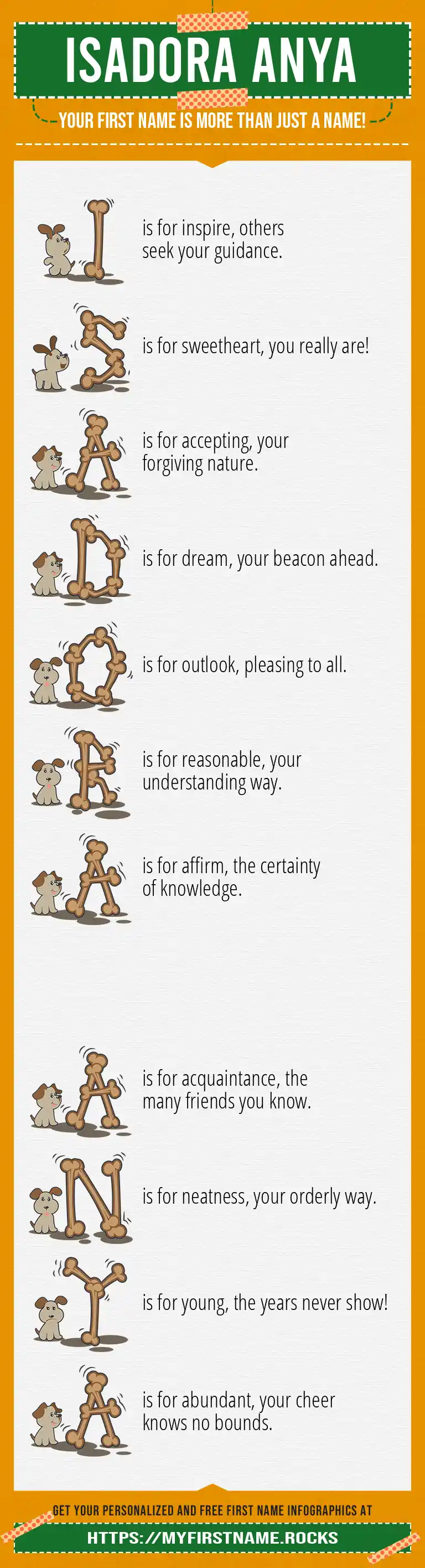 ISADORA ANYA

YOUR FIRST NAME IS MORE THAN JUST A NAME!

I is for inspire, others seek your guidance.

S is for sweetheart, you really are!

A is for accepting, your forgiving nature.

D is for dream, your beacon ahead.

O is for outlook, pleasing to all.

R is for reasonable, your understanding way.

A is for affirm, the certainty of knowledge.

A is for acquaintance, the many friends you know.

N is for neatness, your orderly way.

Y is for young, the years never show!

A is for abundant, your cheer knows no bounds.

GET YOUR PERSONALIZED AND FREE FIRST NAME INFOGRAPHICS AT

HTTPS://MYFIRSTNAME.ROCKS