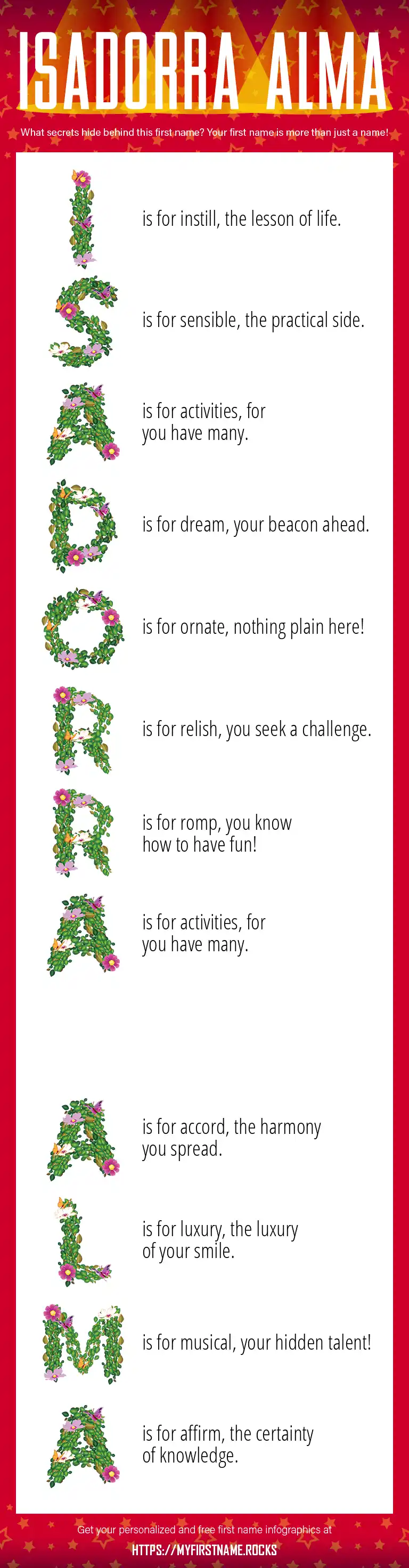 ISADORRA ALMA

What secrets hide behind this first name? Your first name is more than just a name!

I is for instill, the lesson of life.

S is for sensible, the practical side.

A is for activities, for you have many.

D is for dream, your beacon ahead.

O is for ornate, nothing plain here!

R is for relish, you seek a challenge.

R is for romp, you know how to have fun!

A is for activities, for you have many.

A is for accord, the harmony you spread.

L is for luxury, the luxury of your smile.

M is for musical, your hidden talent!

A is for affirm, the certainty of knowledge.

Get your personalized and free first name infographics at

HTTPS://MYFIRSTNAME.ROCKS