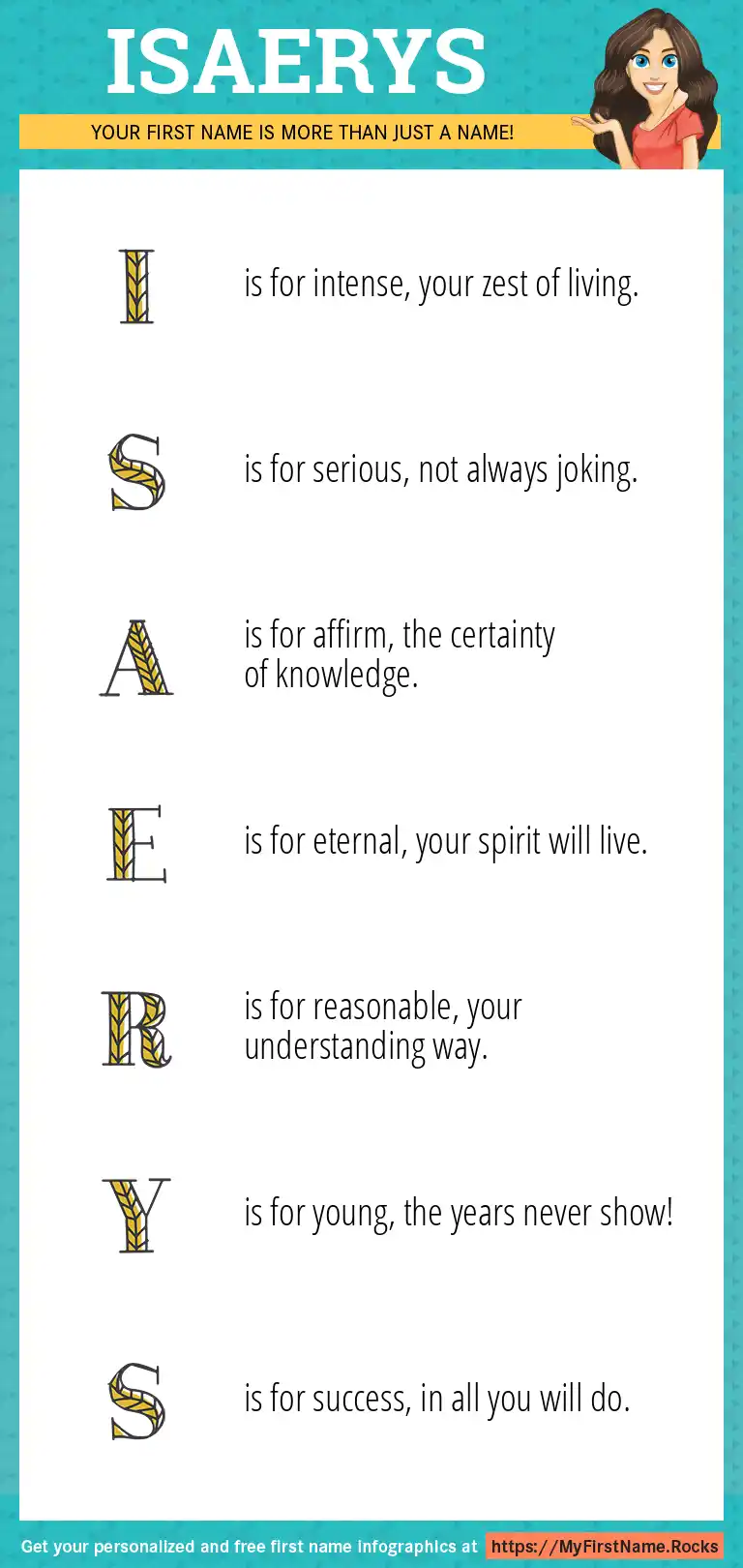 ISAERYS

YOUR FIRST NAME IS MORE THAN JUST A NAME!

I is for intense, your zest of living.

S is for serious, not always joking.

A is for affirm, the certainty of knowledge.

E is for eternal, your spirit will live.

R is for reasonable, your understanding way.

Y is for young, the years never show!

S is for success, in all you will do.

Get your personalized and free first name infographics at https://MyFirstName.Rocks