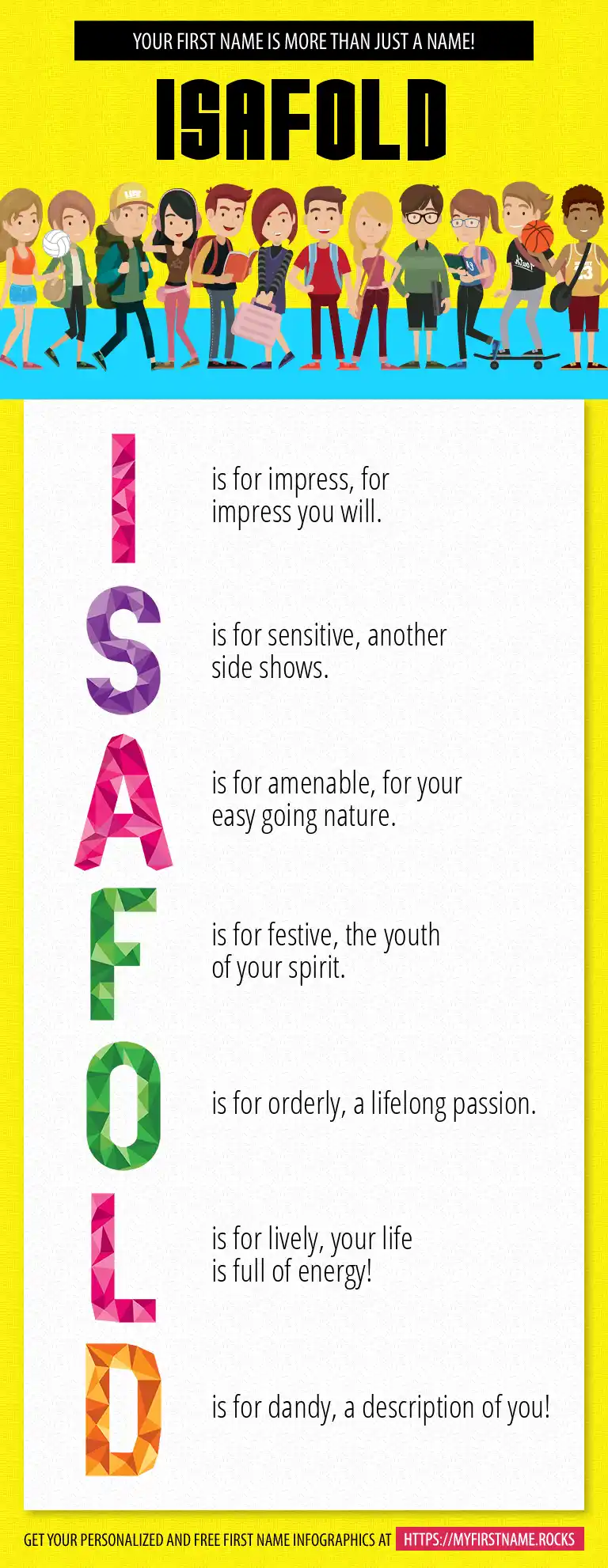 YOUR FIRST NAME IS MORE THAN JUST A NAME!

ISAFOLD

I is for impress, for impress you will.

S is for sensitive, another side shows.

A is for amenable, for your easy going nature.

F is for festive, the youth of your spirit.

O is for orderly, a lifelong passion.

L is for lively, your life is full of energy!

D is for dandy, a description of you!

GET YOUR PERSONALIZED AND FREE FIRST NAME INFOGRAPHICS AT HTTPS://MYFIRSTNAME.ROCKS