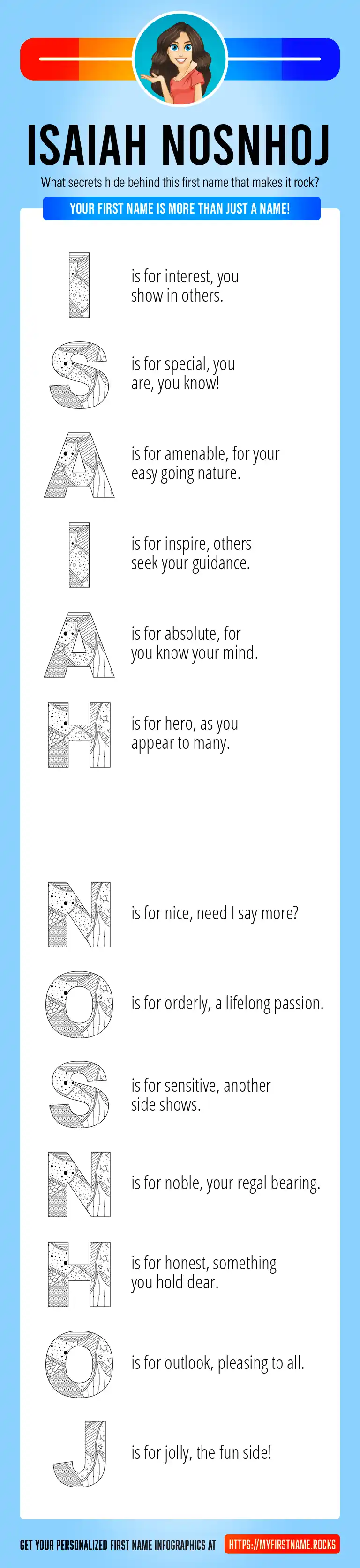 ISAIAH NOSNHOJ

What secrets hide behind this first name that makes it rock?

YOUR FIRST NAME IS MORE THAN JUST A NAME!

I is for interest, you show in others.

S is for special, you are, you know!

A is for amenable, for your easy going nature.

I is for inspire, others seek your guidance.

A is for absolute, for you know your mind.

H is for hero, as you appear to many.

N is for nice, need I say more?

O is for orderly, a lifelong passion.

S is for sensitive, another side shows.

N is for noble, your regal bearing.

H is for honest, something you hold dear.

O is for outlook, pleasing to all.

J is for jolly, the fun side!

GET YOUR PERSONALIZED FIRST NAME INFOGRAPHICS AT HTTPS://MYFIRSTNAME.ROCKS