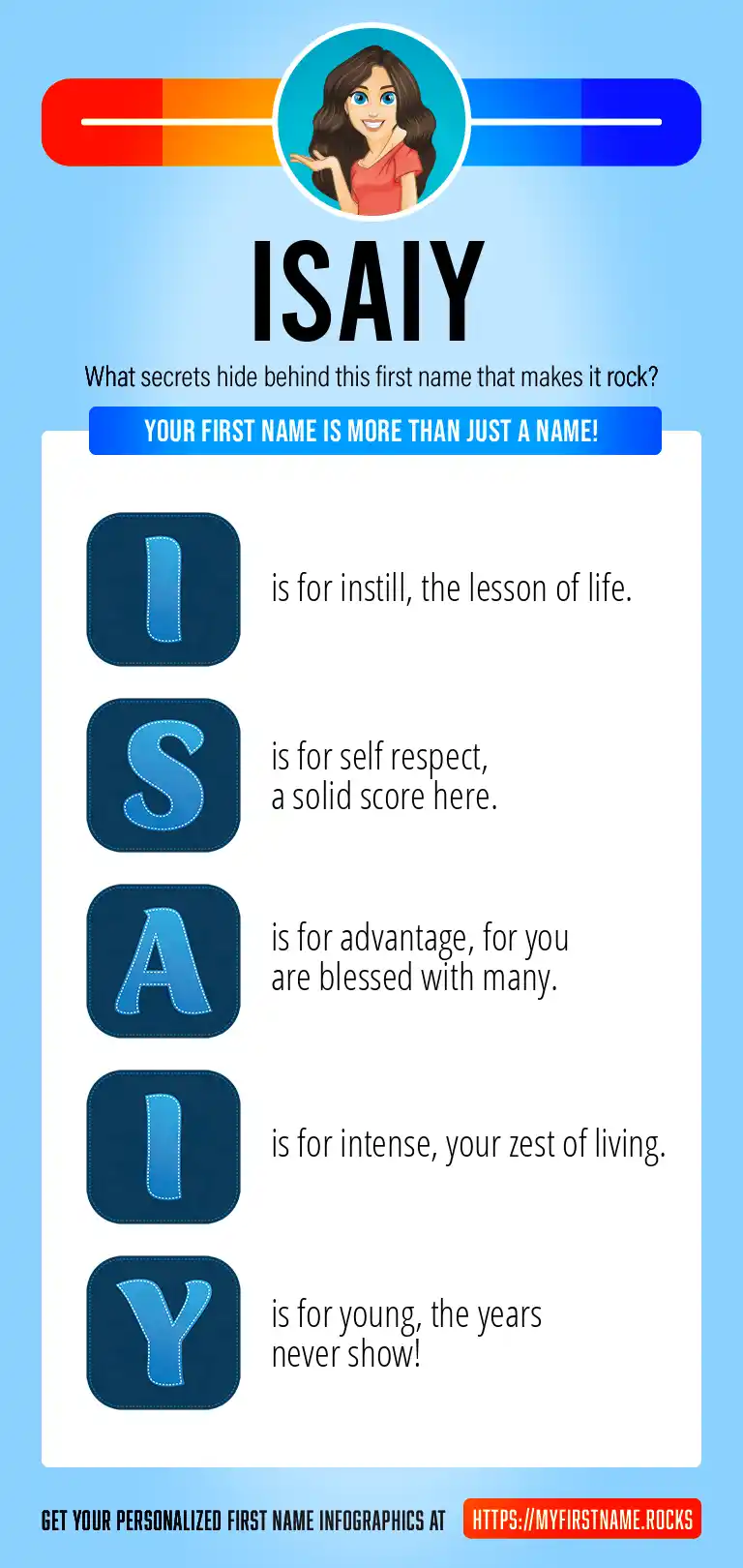 ISAIY

What secrets hide behind this first name that makes it rock?

YOUR FIRST NAME IS MORE THAN JUST A NAME!

I is for instill, the lesson of life.

S is for self respect, a solid score here.

A is for advantage, for you are blessed with many.

I is for intense, your zest of living.

Y is for young, the years never show!

GET YOUR PERSONALIZED FIRST NAME INFOGRAPHICS AT HTTPS://MYFIRSTNAME.ROCKS