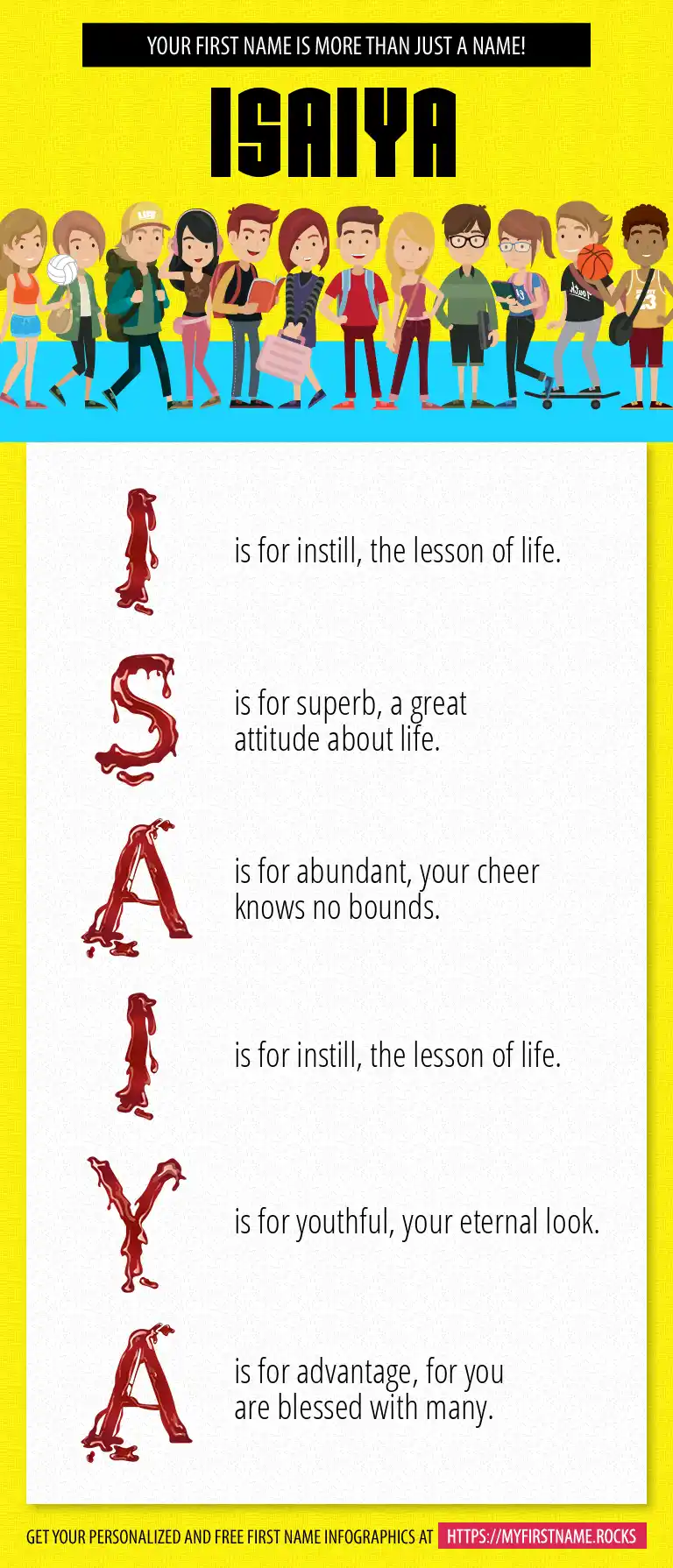 YOUR FIRST NAME IS MORE THAN JUST A NAME!

ISAIYA

I is for instill, the lesson of life.

S is for superb, a great attitude about life.

A is for abundant, your cheer knows no bounds.

I is for instill, the lesson of life.

Y is for youthful, your eternal look.

A is for advantage, for you are blessed with many.

GET YOUR PERSONALIZED AND FREE FIRST NAME INFOGRAPHICS AT HTTPS://MYFIRSTNAME.ROCKS