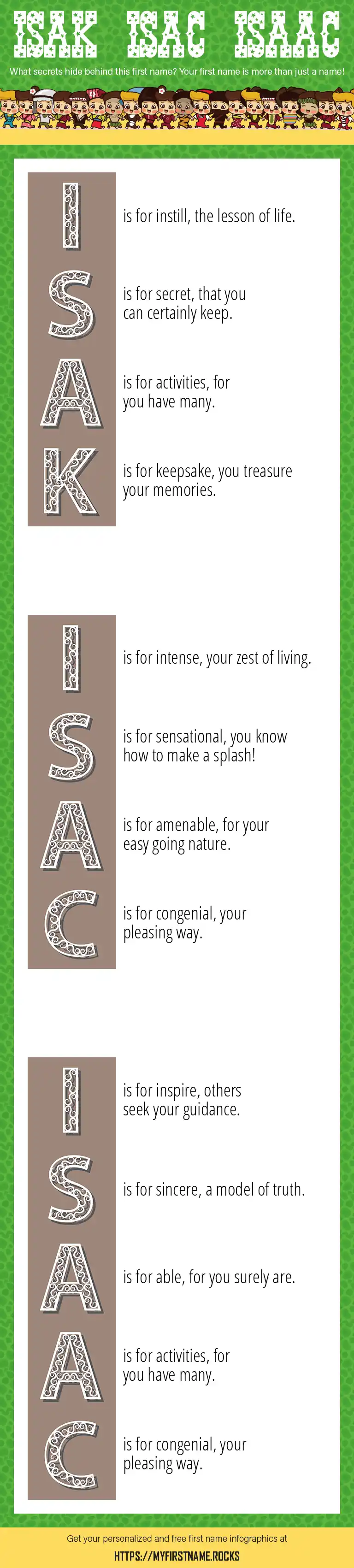 ISAK ISAC ISAAC

What secrets hide behind this first name? Your first name is more than just a name!

I is for instill, the lesson of life.

S is for secret, that you can certainly keep.

A is for activities, for you have many.

K is for keepsake, you treasure your memories.

I is for intense, your zest of living.

S is for sensational, you know how to make a splash!

A is for amenable, for your easy going nature.

C is for congenial, your pleasing way.

I is for inspire, others seek your guidance.

S is for sincere, a model of truth.

A is for able, for you surely are.

A is for activities, for you have many.

C is for congenial, your pleasing way.

Get your personalized and free first name infographics at

HTTPS://MYFIRSTNAME.ROCKS