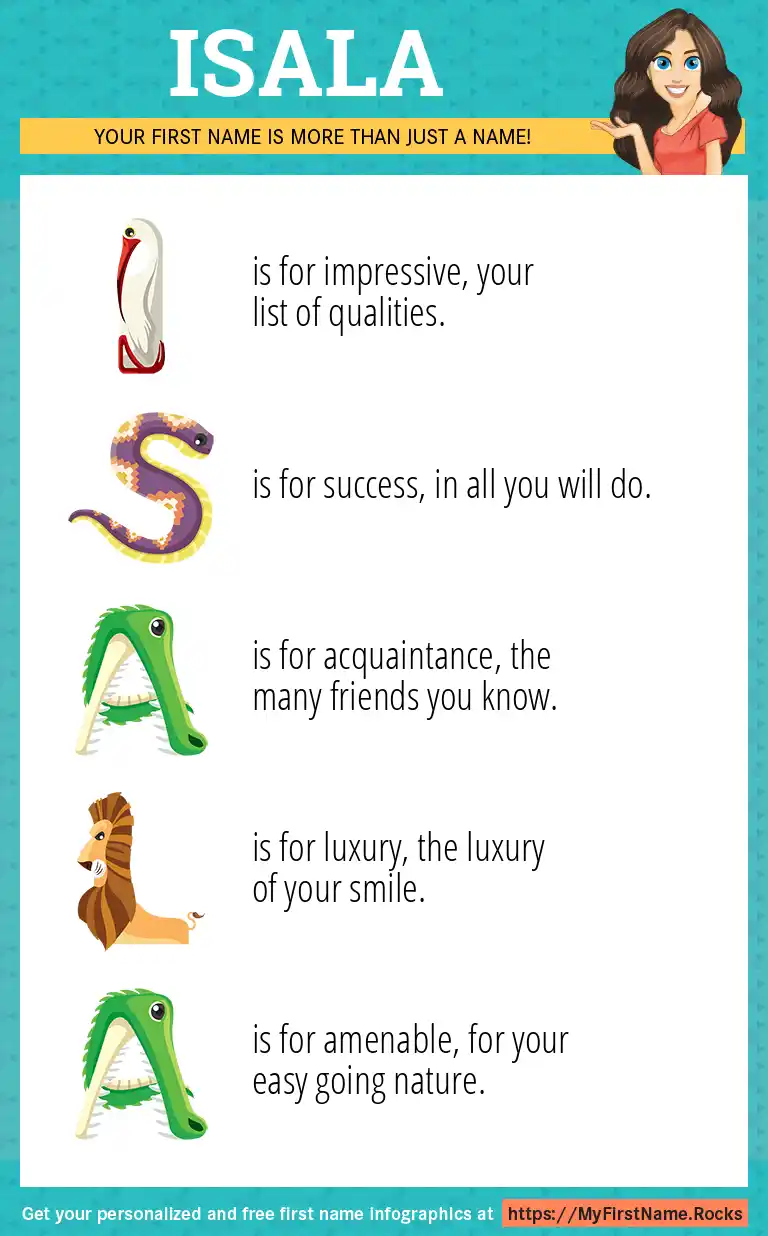 ISALA

YOUR FIRST NAME IS MORE THAN JUST A NAME!

I is for impressive, your list of qualities.

S is for success, in all you will do.

A is for acquaintance, the many friends you know.

L is for luxury, the luxury of your smile.

A is for amenable, for your easy going nature.

Get your personalized and free first name infographics at https://MyFirstName.Rocks