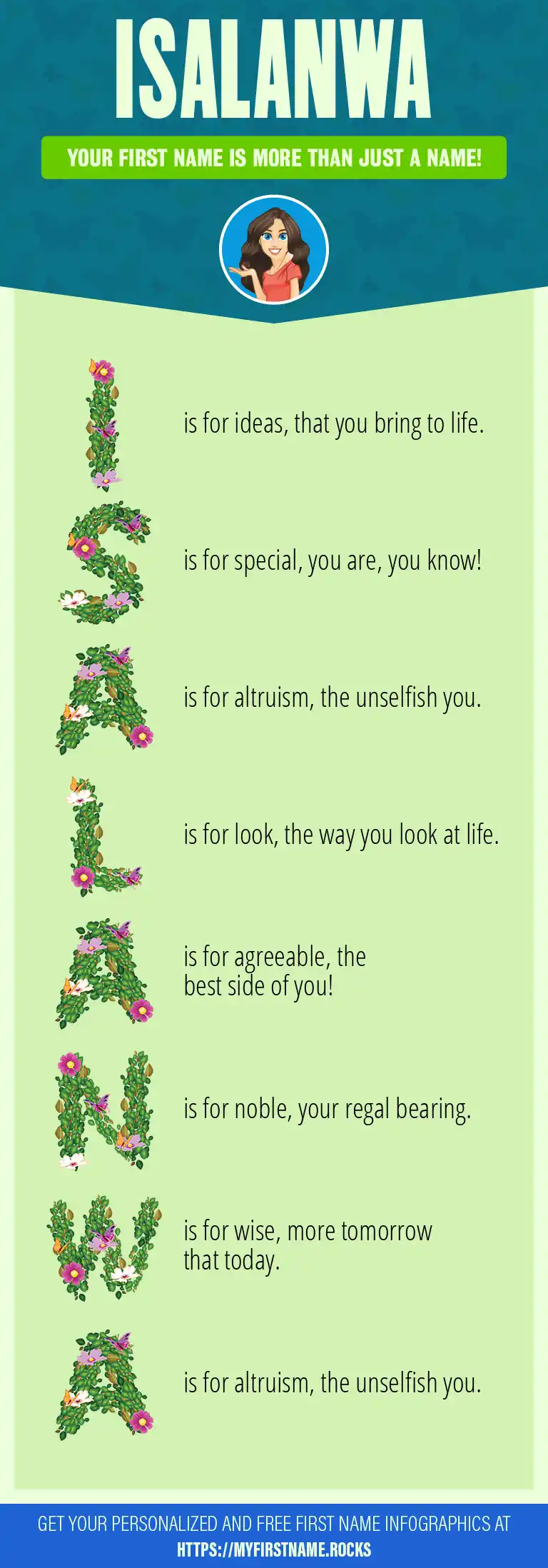 ISALANWA

YOUR FIRST NAME IS MORE THAN JUST A NAME!

I is for ideas, that you bring to life.

S is for special, you are, you know!

A is for altruism, the unselfish you.

L is for look, the way you look at life.

A is for agreeable, the best side of you!

N is for noble, your regal bearing.

W is for wise, more tomorrow that today.

A is for altruism, the unselfish you.

GET YOUR PERSONALIZED AND FREE FIRST NAME INFOGRAPHICS AT HTTPS://MYFIRSTNAME.ROCKS