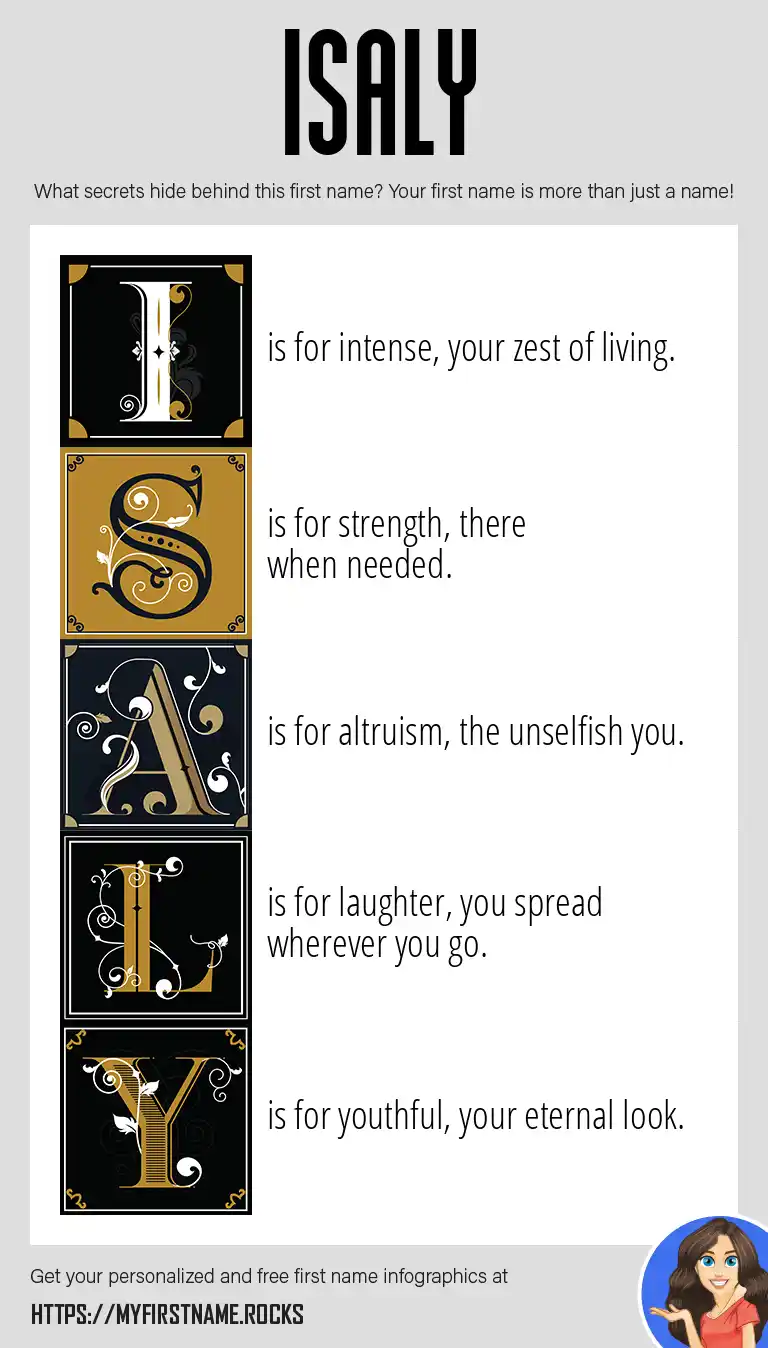 ISALY

What secrets hide behind this first name? Your first name is more than just a name!

I is for intense, your zest of living.

S is for strength, there when needed.

A is for altruism, the unselfish you.

L is for laughter, you spread wherever you go.

Y is for youthful, your eternal look.

Get your personalized and free first name infographics at

HTTPS://MYFIRSTNAME.ROCKS