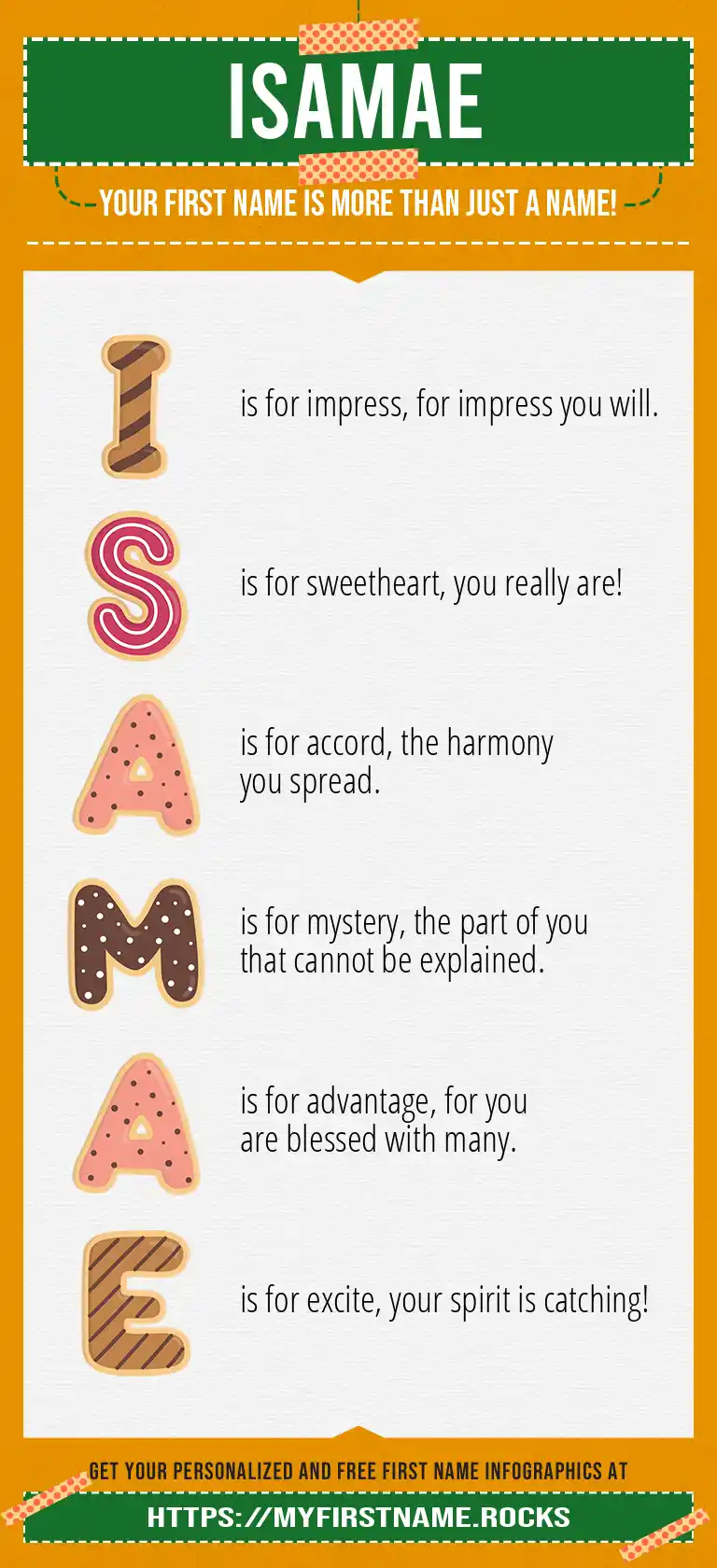 ISAMAE

YOUR FIRST NAME IS MORE THAN JUST A NAME!

I is for impress, for impress you will.

S is for sweetheart, you really are!

A is for accord, the harmony you spread.

M is for mystery, the part of you that cannot be explained.

A is for advantage, for you are blessed with many.

E is for excite, your spirit is catching!

GET YOUR PERSONALIZED AND FREE FIRST NAME INFOGRAPHICS AT

HTTPS://MYFIRSTNAME.ROCKS