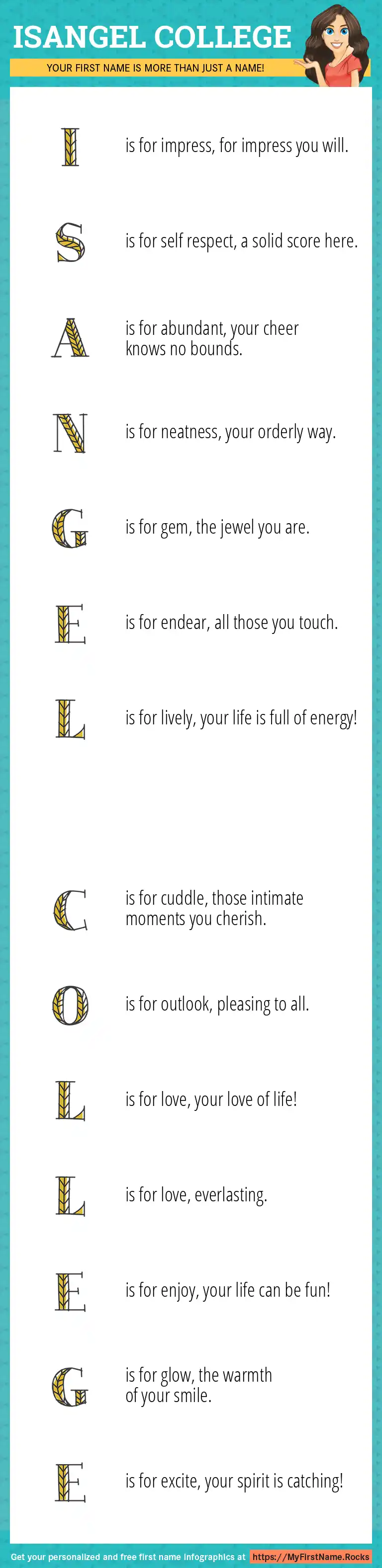 ISANGEL COLLEGE

YOUR FIRST NAME IS MORE THAN JUST A NAME!

I is for impress, for impress you will.

S is for self respect, a solid score here.

A is for abundant, your cheer knows no bounds.

N is for neatness, your orderly way.

G is for gem, the jewel you are.

E is for endear, all those you touch.

L is for lively, your life is full of energy!

C is for cuddle, those intimate moments you cherish.

O is for outlook, pleasing to all.

L is for love, your love of life!

L is for love, everlasting.

E is for enjoy, your life can be fun!

G is for glow, the warmth of your smile.

E is for excite, your spirit is catching!

Get your personalized and free first name infographics at https://MyFirstName.Rocks