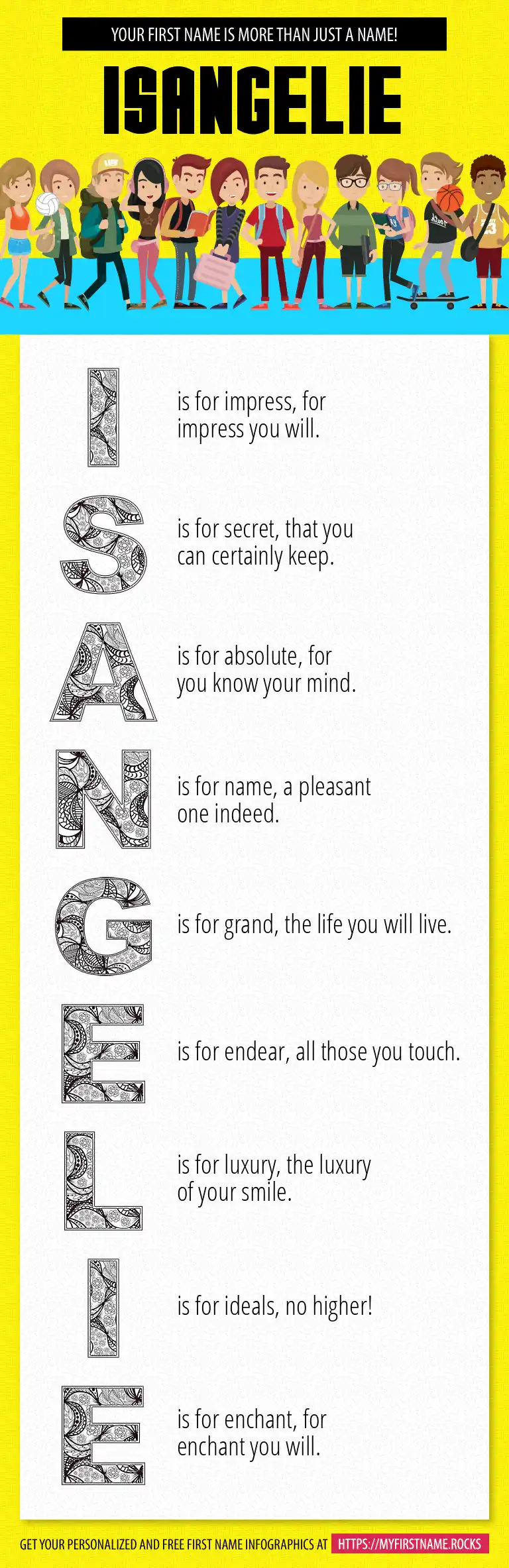 YOUR FIRST NAME IS MORE THAN JUST A NAME!

ISANGELIE

I is for impress, for impress you will.

S is for secret, that you can certainly keep.

A is for absolute, for you know your mind.

N is for name, a pleasant one indeed.

G is for grand, the life you will live.

E is for endear, all those you touch.

L is for luxury, the luxury of your smile.

I is for ideals, no higher!

E is for enchant, for enchant you will.

GET YOUR PERSONALIZED AND FREE FIRST NAME INFOGRAPHICS AT HTTPS://MYFIRSTNAME.ROCKS