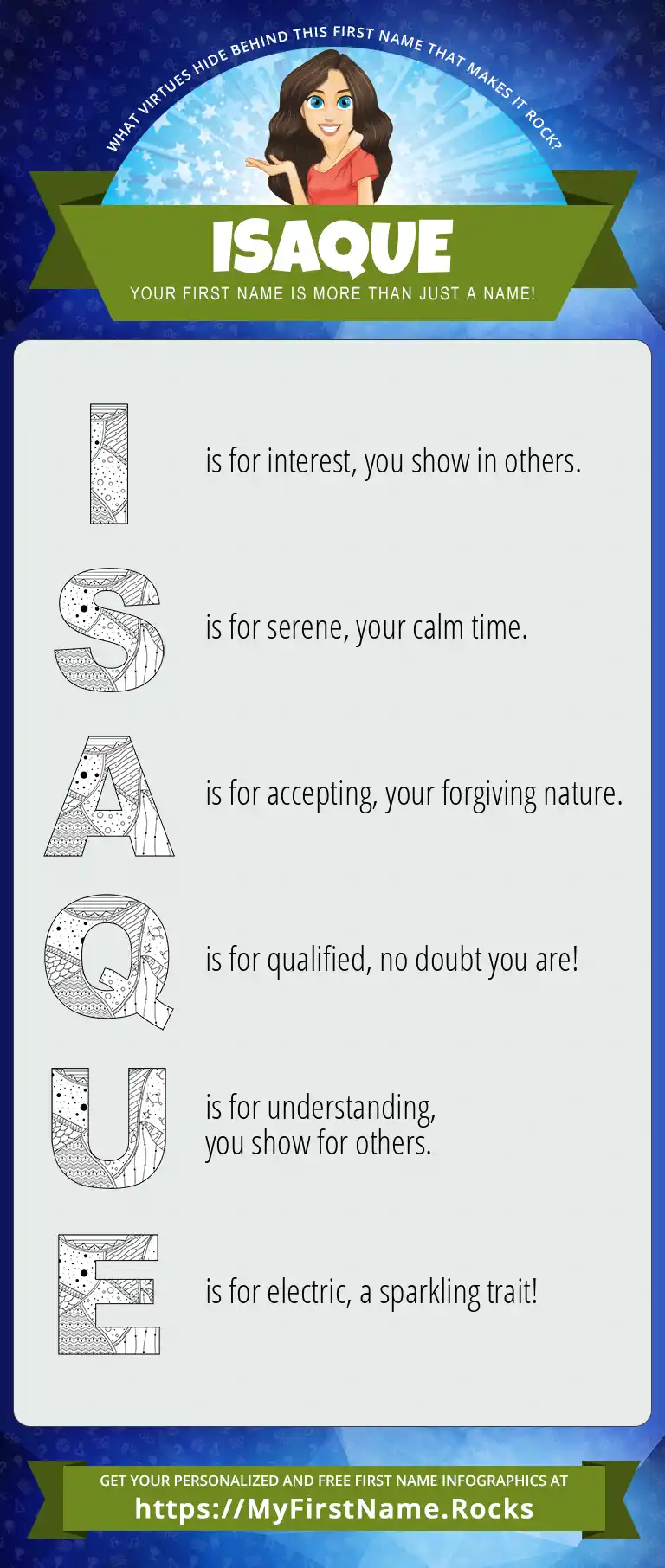 WHAT VIRTUES HIDE BEHIND THIS FIRST NAME THAT MAKES IT ROCK?

ISAQUE

YOUR FIRST NAME IS MORE THAN JUST A NAME!

I is for interest, you show in others.

S is for serene, your calm time.

A is for accepting, your forgiving nature.

Q is for qualified, no doubt you are!

U is for understanding, you show for others.

E is for electric, a sparkling trait!

GET YOUR PERSONALIZED AND FREE FIRST NAME INFOGRAPHICS AT
https://MyFirstName.Rocks