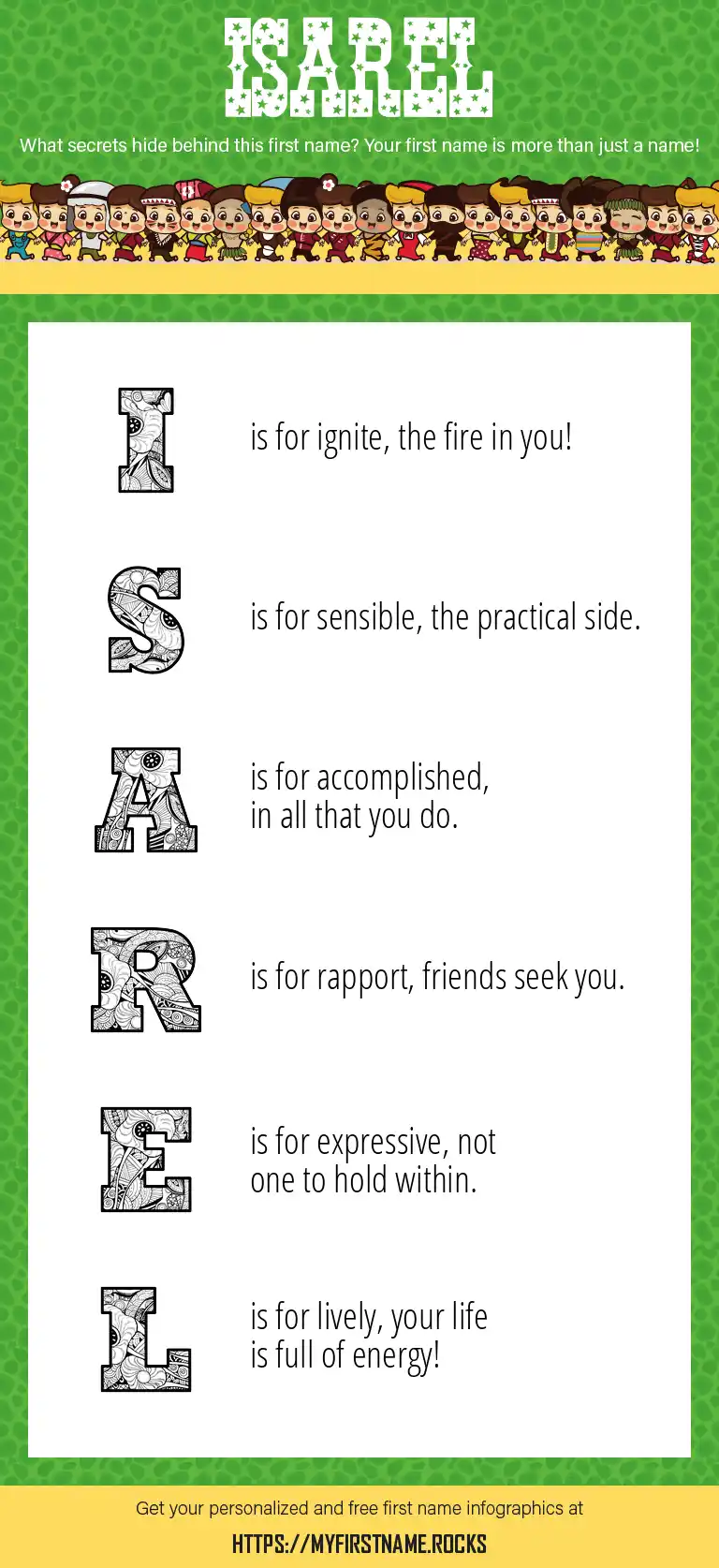 ISAREL

What secrets hide behind this first name? Your first name is more than just a name!

I is for ignite, the fire in you!

S is for sensible, the practical side.

A is for accomplished, in all that you do.

R is for rapport, friends seek you.

E is for expressive, not one to hold within.

L is for lively, your life is full of energy!

Get your personalized and free first name infographics at

HTTPS://MYFIRSTNAME.ROCKS