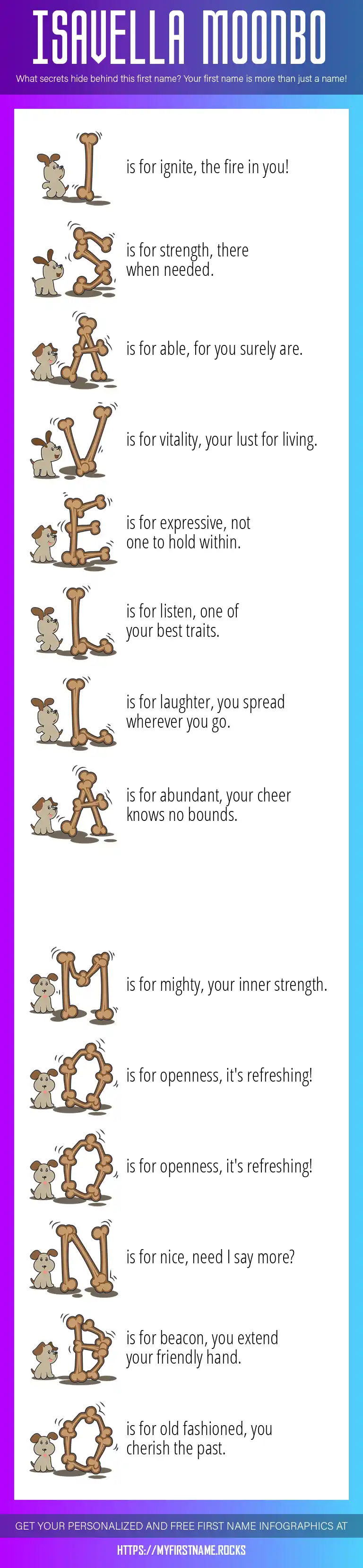 ISAVELLA MOONBO

What secrets hide behind this first name? Your first name is more than just a name!

I is for ignite, the fire in you!

S is for strength, there when needed.

A is for able, for you surely are.

V is for vitality, your lust for living.

E is for expressive, not one to hold within.

L is for listen, one of your best traits.

L is for laughter, you spread wherever you go.

A is for abundant, your cheer knows no bounds.

M is for mighty, your inner strength.

O is for openness, it's refreshing!

O is for openness, it's refreshing!

N is for nice, need I say more?

B is for beacon, you extend your friendly hand.

O is for old fashioned, you cherish the past.

GET YOUR PERSONALIZED AND FREE FIRST NAME INFOGRAPHICS AT

HTTPS://MYFIRSTNAME.ROCKS