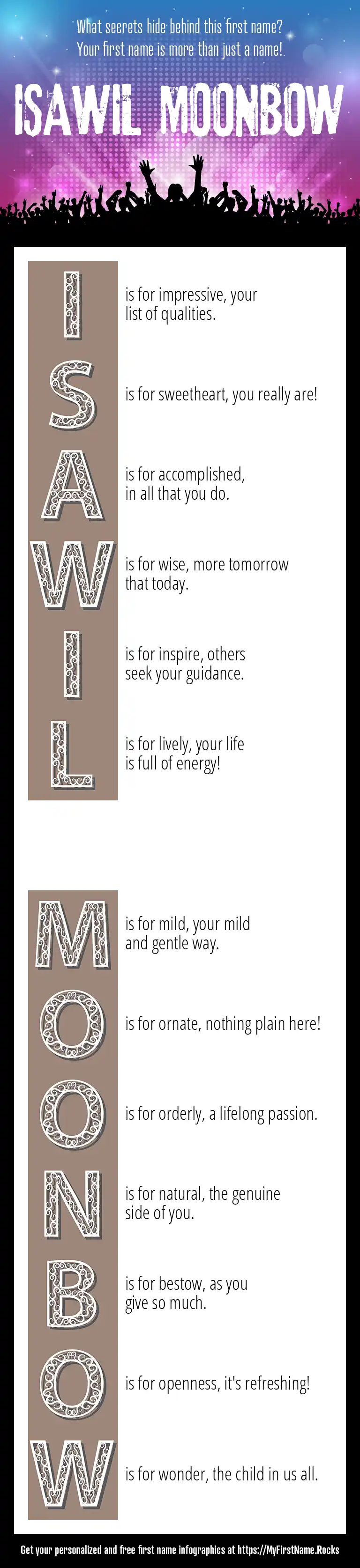 What secrets hide behind this first name?
Your first name is more than just a name!

ISAWIL MOONBOW

I is for impressive, your list of qualities.

S is for sweetheart, you really are!

A is for accomplished, in all that you do.

W is for wise, more tomorrow that today.

I is for inspire, others seek your guidance.

L is for lively, your life is full of energy!

M is for mild, your mild and gentle way.

O is for ornate, nothing plain here!

O is for orderly, a lifelong passion.

N is for natural, the genuine side of you.

B is for bestow, as you give so much.

O is for openness, it's refreshing!

W is for wonder, the child in us all.

Get your personalized and free first name infographics at https://MyFirstName.Rocks