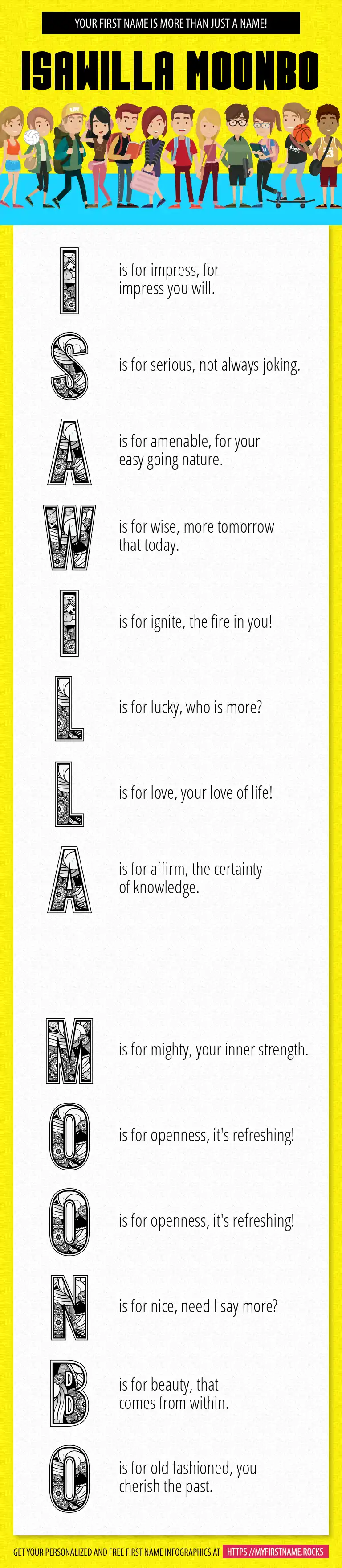 YOUR FIRST NAME IS MORE THAN JUST A NAME!

ISAWILLA MOONBO

I is for impress, for impress you will.

S is for serious, not always joking.

A is for amenable, for your easy going nature.

W is for wise, more tomorrow that today.

I is for ignite, the fire in you!

L is for lucky, who is more?

L is for love, your love of life!

A is for affirm, the certainty of knowledge.

M is for mighty, your inner strength.

O is for openness, it's refreshing!

O is for openness, it's refreshing!

N is for nice, need I say more?

B is for beauty, that comes from within.

O is for old fashioned, you cherish the past.

GET YOUR PERSONALIZED AND FREE FIRST NAME INFOGRAPHICS AT HTTPS://MYFIRSTNAME.ROCKS