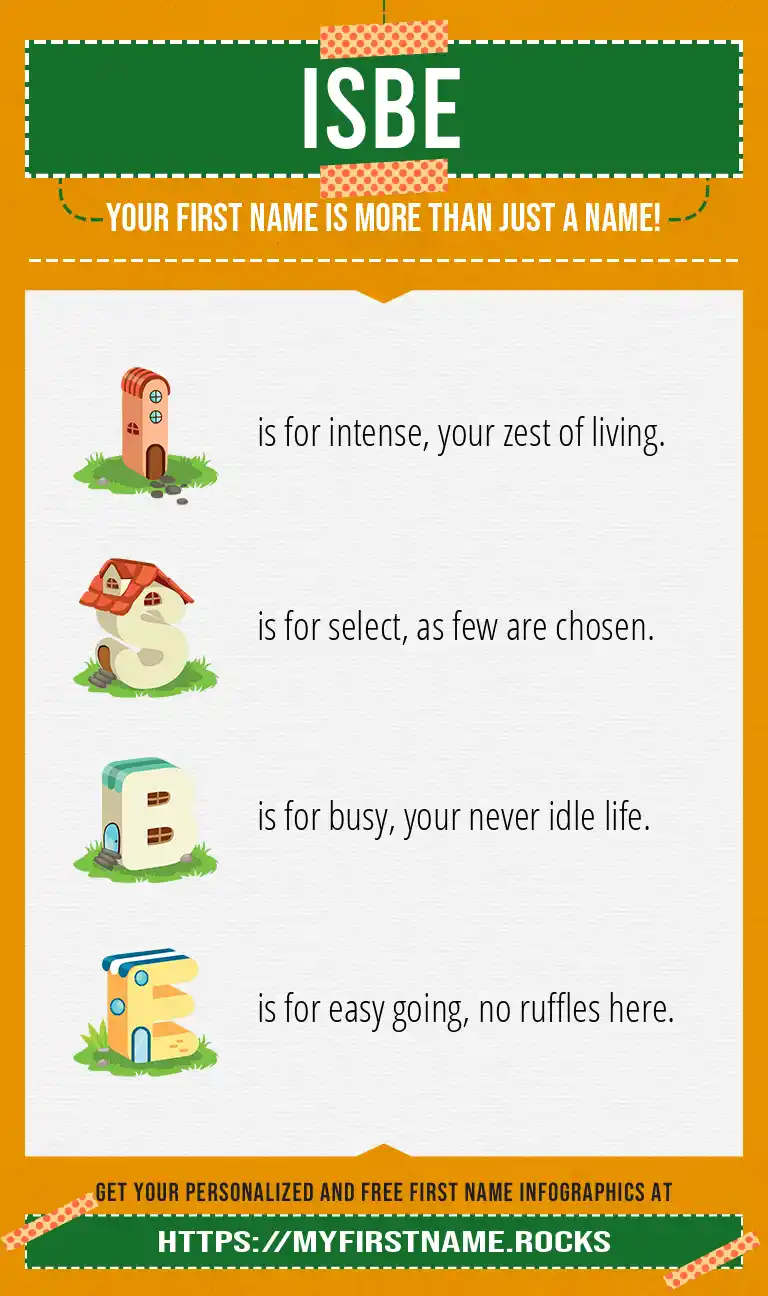 ISBE

YOUR FIRST NAME IS MORE THAN JUST A NAME!

I is for intense, your zest of living.

S is for select, as few are chosen.

B is for busy, your never idle life.

E is for easy going, no ruffles here.

GET YOUR PERSONALIZED AND FREE FIRST NAME INFOGRAPHICS AT

HTTPS://MYFIRSTNAME.ROCKS