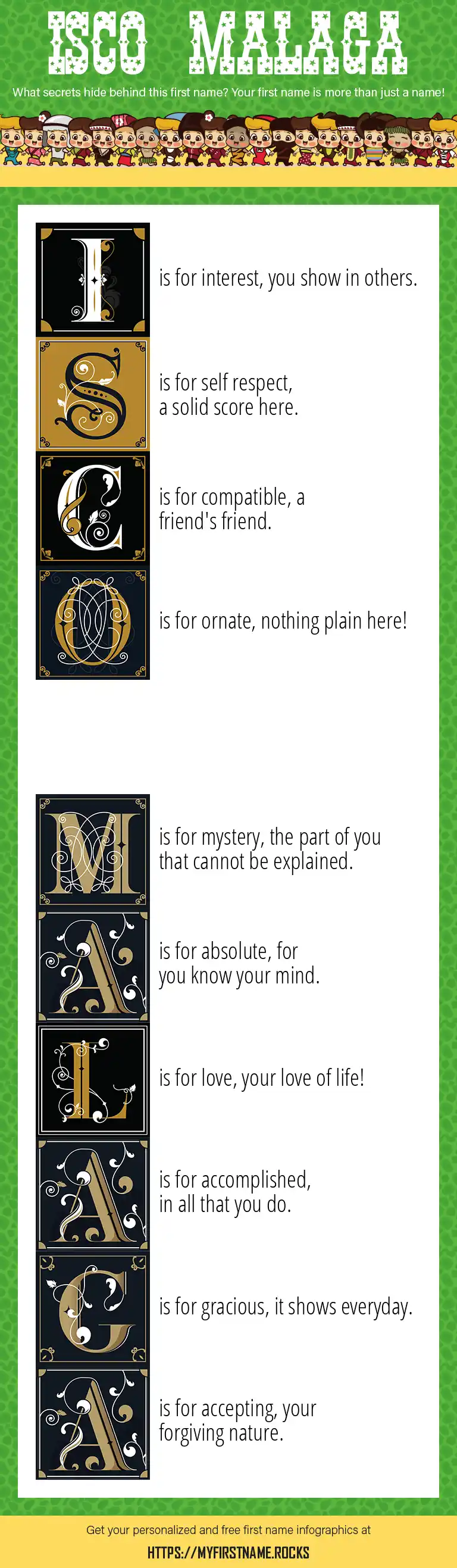 ISCO MALAGA

What secrets hide behind this first name? Your first name is more than just a name!

I is for interest, you show in others.

S is for self respect, a solid score here.

C is for compatible, a friend's friend.

O is for ornate, nothing plain here!

M is for mystery, the part of you that cannot be explained.

A is for absolute, for you know your mind.

L is for love, your love of life!

A is for accomplished, in all that you do.

G is for gracious, it shows everyday.

A is for accepting, your forgiving nature.

Get your personalized and free first name infographics at

HTTPS://MYFIRSTNAME.ROCKS