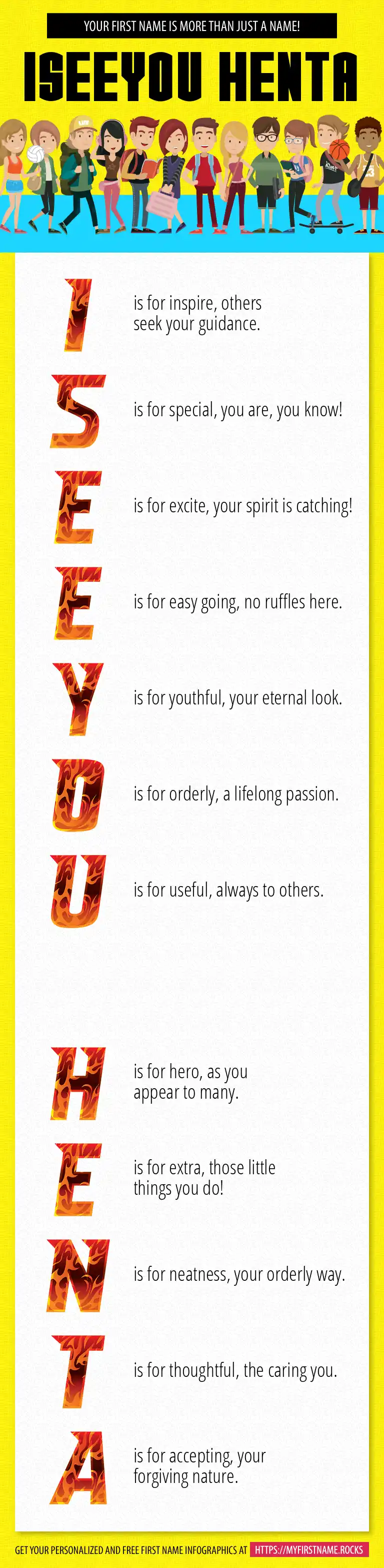 YOUR FIRST NAME IS MORE THAN JUST A NAME!

ISEEYOU HENTA

I is for inspire, others seek your guidance.

S is for special, you are, you know!

E is for excite, your spirit is catching!

E is for easy going, no ruffles here.

Y is for youthful, your eternal look.

O is for orderly, a lifelong passion.

U is for useful, always to others.

H is for hero, as you appear to many.

E is for extra, those little things you do!

N is for neatness, your orderly way.

T is for thoughtful, the caring you.

A is for accepting, your forgiving nature.

GET YOUR PERSONALIZED AND FREE FIRST NAME INFOGRAPHICS AT HTTPS://MYFIRSTNAME.ROCKS