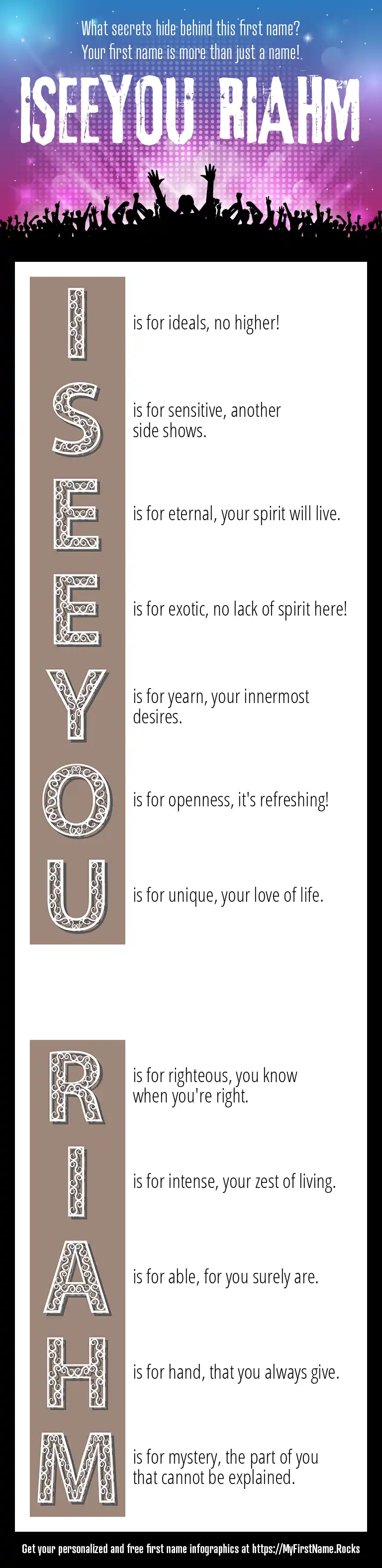 What secrets hide behind this first name?
Your first name is more than just a name!

ISEEYOU RIAHM

I is for ideals, no higher!

S is for sensitive, another side shows.

E is for eternal, your spirit will live.

E is for exotic, no lack of spirit here!

Y is for yearn, your innermost desires.

O is for openness, it's refreshing!

U is for unique, your love of life.

R is for righteous, you know when you're right.

I is for intense, your zest of living.

A is for able, for you surely are.

H is for hand, that you always give.

M is for mystery, the part of you that cannot be explained.

Get your personalized and free first name infographics at https://MyFirstName.Rocks