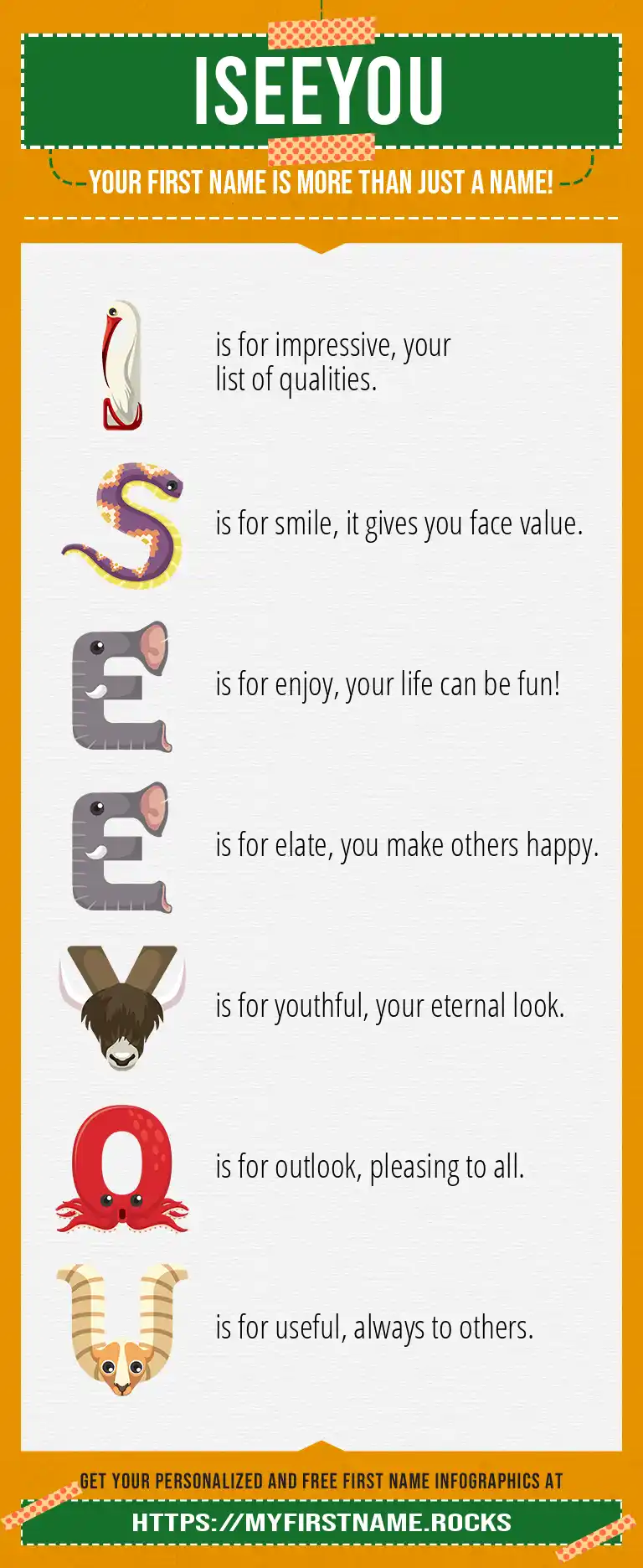 ISEEYOU

YOUR FIRST NAME IS MORE THAN JUST A NAME!

I is for impressive, your list of qualities.

S is for smile, it gives you face value.

E is for enjoy, your life can be fun!

E is for elate, you make others happy.

Y is for youthful, your eternal look.

O is for outlook, pleasing to all.

U is for useful, always to others.

GET YOUR PERSONALIZED AND FREE FIRST NAME INFOGRAPHICS AT

HTTPS://MYFIRSTNAME.ROCKS