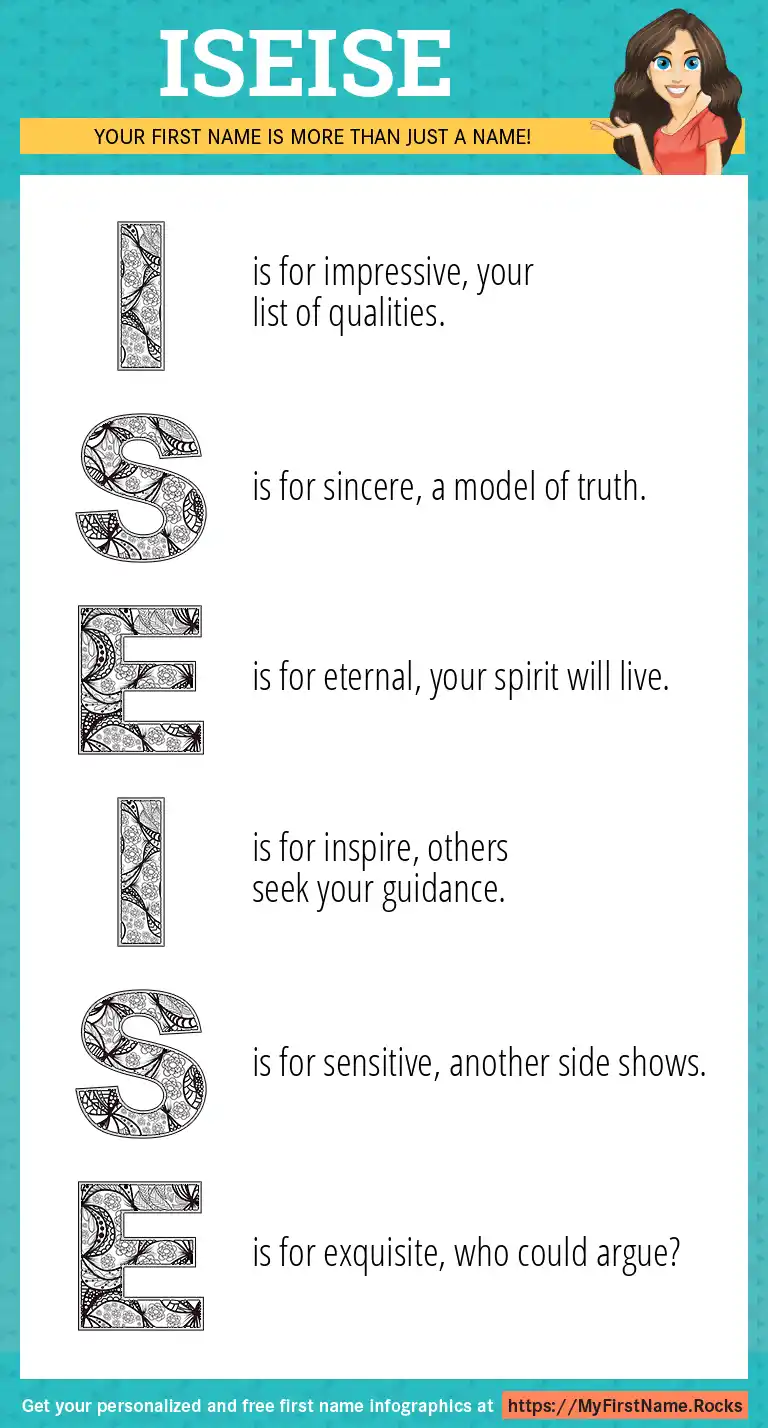 ISEISE

YOUR FIRST NAME IS MORE THAN JUST A NAME!

I is for impressive, your list of qualities.

S is for sincere, a model of truth.

E is for eternal, your spirit will live.

I is for inspire, others seek your guidance.

S is for sensitive, another side shows.

E is for exquisite, who could argue?

Get your personalized and free first name infographics at https://MyFirstName.Rocks