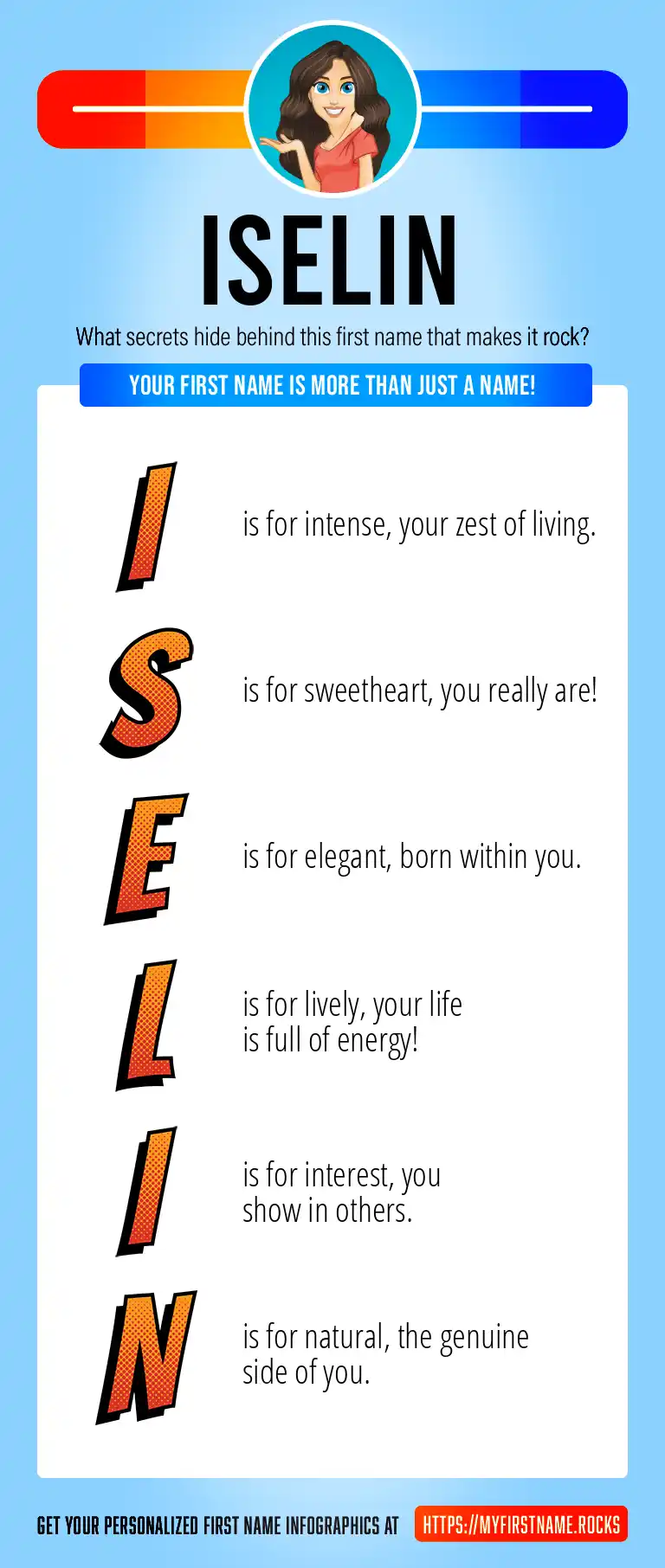 ISELIN

What secrets hide behind this first name that makes it rock?

YOUR FIRST NAME IS MORE THAN JUST A NAME!

I is for intense, your zest of living.

S is for sweetheart, you really are!

E is for elegant, born within you.

L is for lively, your life is full of energy!

I is for interest, you show in others.

N is for natural, the genuine side of you.

GET YOUR PERSONALIZED FIRST NAME INFOGRAPHICS AT HTTPS://MYFIRSTNAME.ROCKS