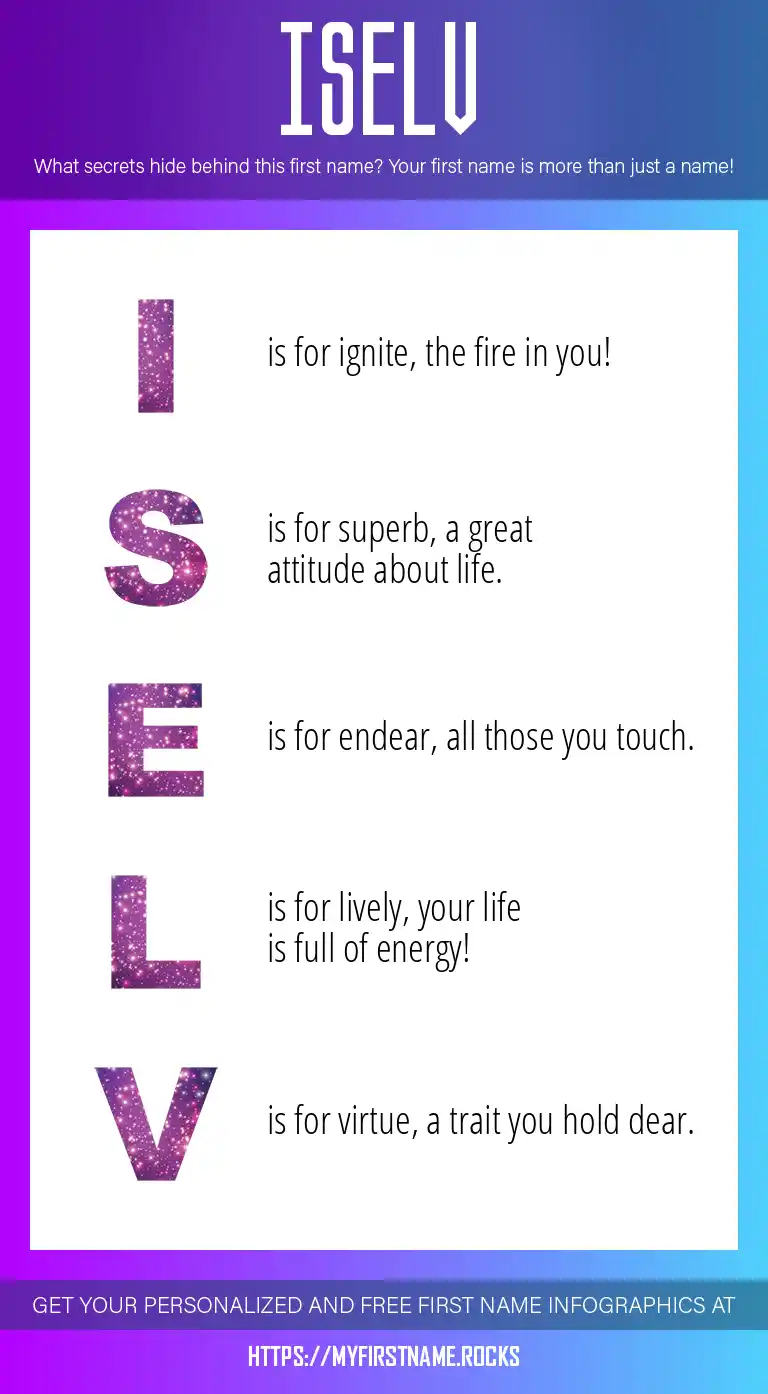 ISELV

What secrets hide behind this first name? Your first name is more than just a name!

I is for ignite, the fire in you!

S is for superb, a great attitude about life.

E is for endear, all those you touch.

L is for lively, your life is full of energy!

V is for virtue, a trait you hold dear.

GET YOUR PERSONALIZED AND FREE FIRST NAME INFOGRAPHICS AT

HTTPS://MYFIRSTNAME.ROCKS