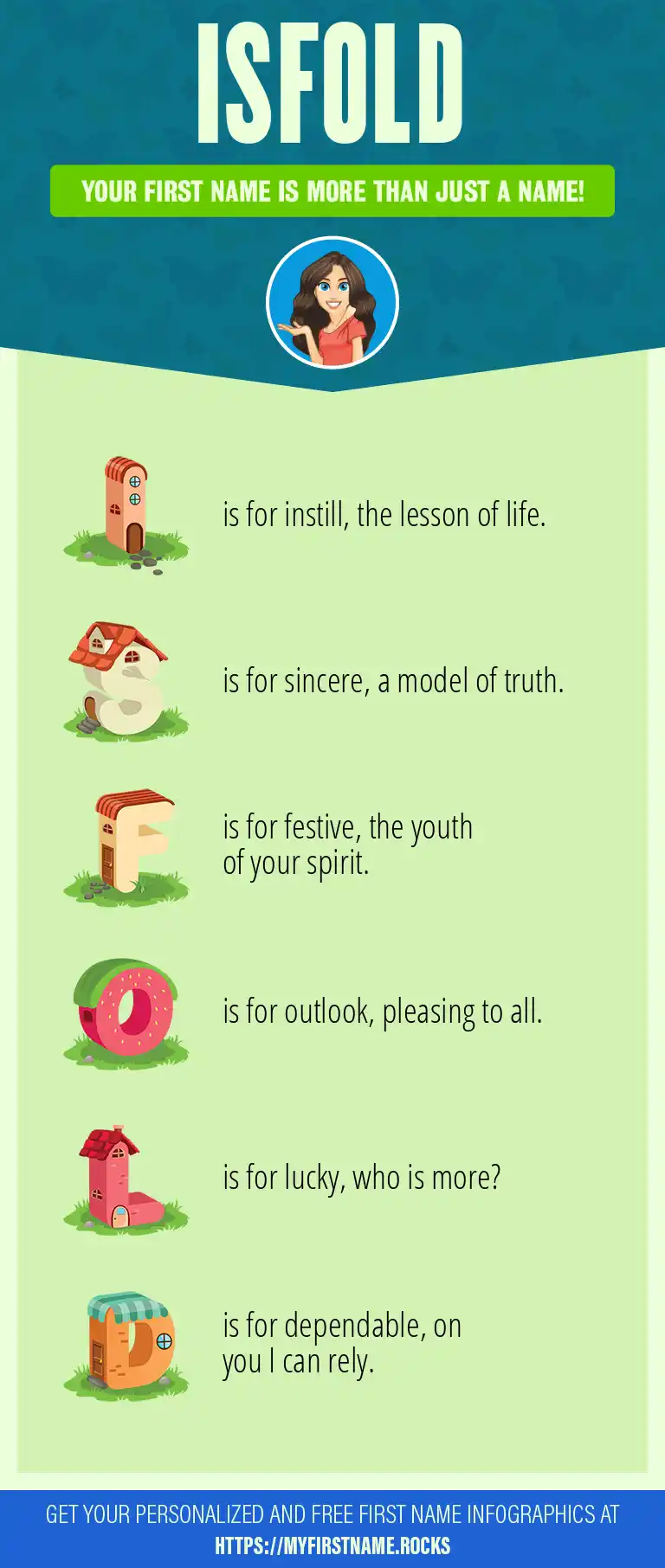 ISFOLD

YOUR FIRST NAME IS MORE THAN JUST A NAME!

I is for instill, the lesson of life.

S is for sincere, a model of truth.

F is for festive, the youth of your spirit.

O is for outlook, pleasing to all.

L is for lucky, who is more?

D is for dependable, on you I can rely.

GET YOUR PERSONALIZED AND FREE FIRST NAME INFOGRAPHICS AT HTTPS://MYFIRSTNAME.ROCKS