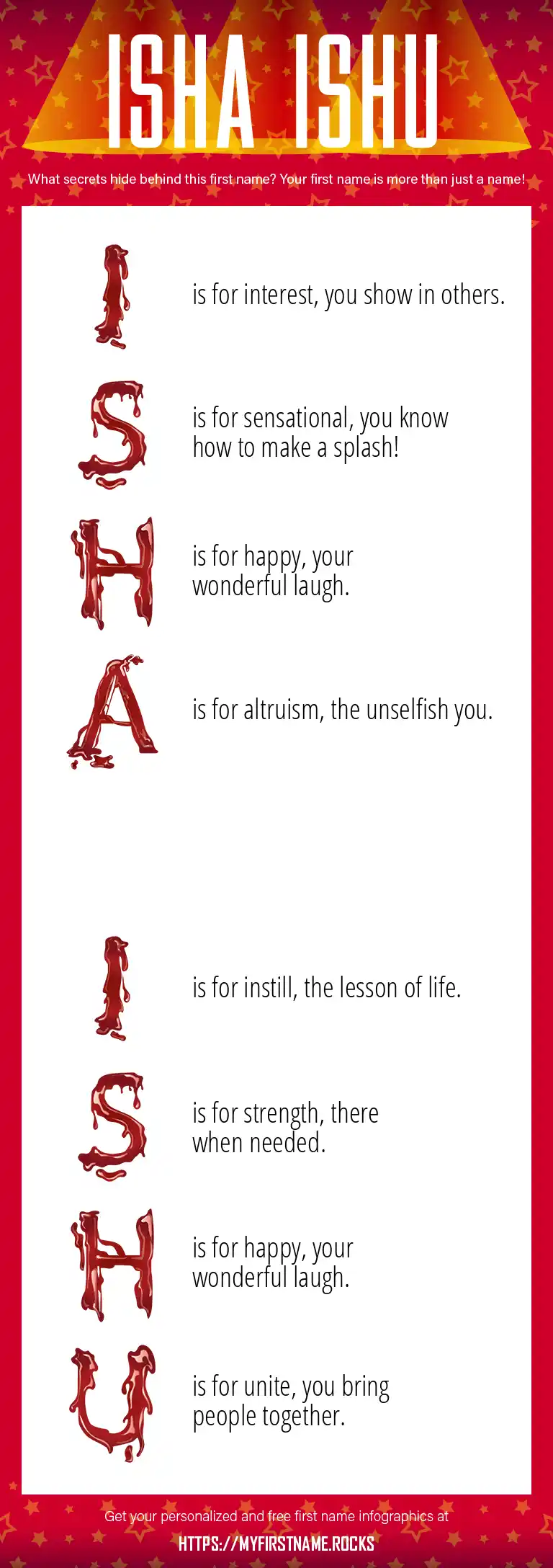 ISHA ISHU

What secrets hide behind this first name? Your first name is more than just a name!

I is for interest, you show in others.

S is for sensational, you know how to make a splash!

H is for happy, your wonderful laugh.

A is for altruism, the unselfish you.

I is for instill, the lesson of life.

S is for strength, there when needed.

H is for happy, your wonderful laugh.

U is for unite, you bring people together.

Get your personalized and free first name infographics at

HTTPS://MYFIRSTNAME.ROCKS