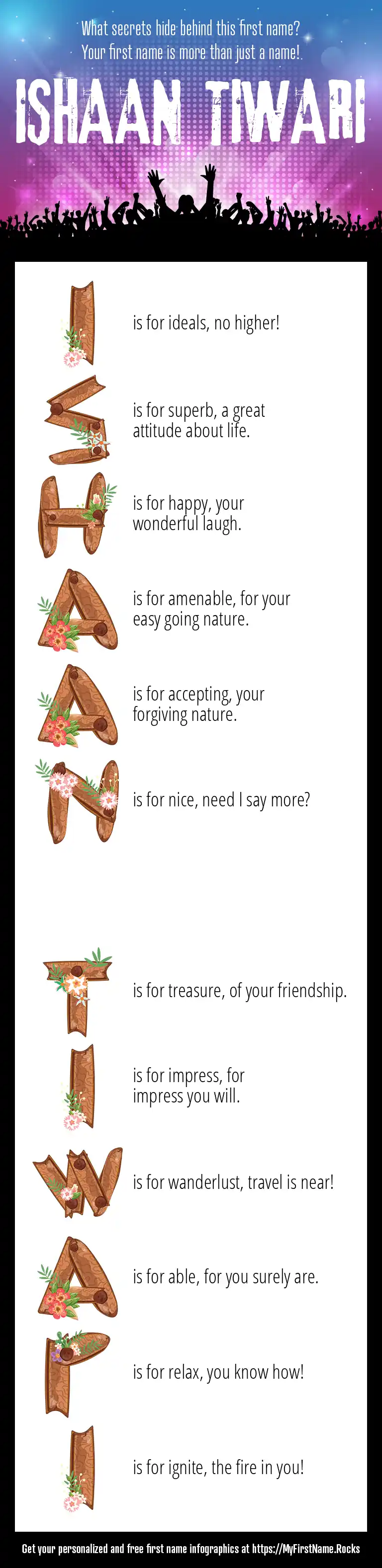 What secrets hide behind this first name?
Your first name is more than just a name!

ISHAAN TIWARI

I is for ideals, no higher!

S is for superb, a great attitude about life.

H is for happy, your wonderful laugh.

A is for amenable, for your easy going nature.

A is for accepting, your forgiving nature.

N is for nice, need I say more?

T is for treasure, of your friendship.

I is for impress, for impress you will.

W is for wanderlust, travel is near!

A is for able, for you surely are.

R is for relax, you know how!

I is for ignite, the fire in you!

Get your personalized and free first name infographics at https://MyFirstName.Rocks