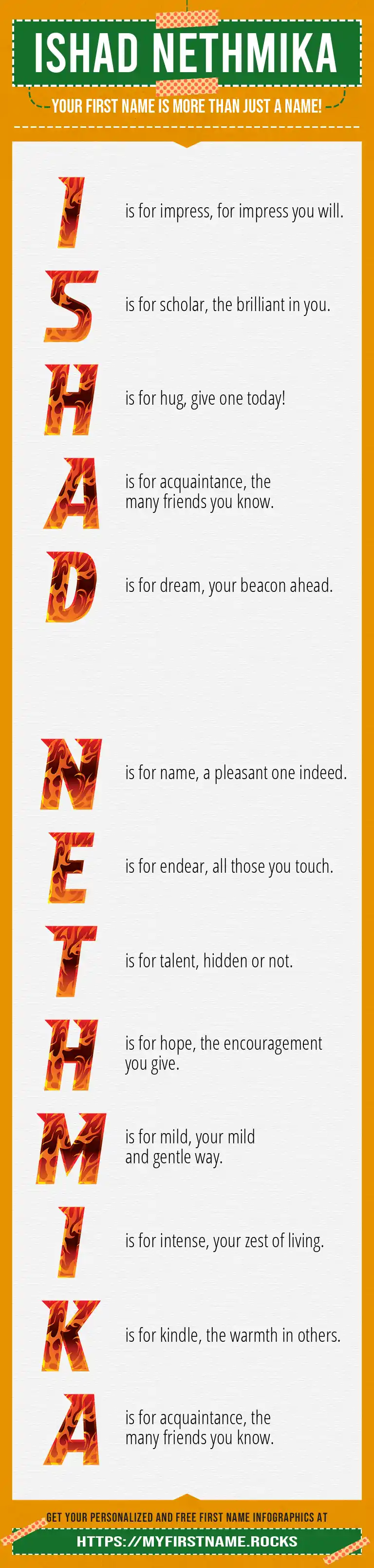 ISHAD NETHMIKA

YOUR FIRST NAME IS MORE THAN JUST A NAME!

I is for impress, for impress you will.

S is for scholar, the brilliant in you.

H is for hug, give one today!

A is for acquaintance, the many friends you know.

D is for dream, your beacon ahead.

N is for name, a pleasant one indeed.

E is for endear, all those you touch.

T is for talent, hidden or not.

H is for hope, the encouragement you give.

M is for mild, your mild and gentle way.

I is for intense, your zest of living.

K is for kindle, the warmth in others.

A is for acquaintance, the many friends you know.

GET YOUR PERSONALIZED AND FREE FIRST NAME INFOGRAPHICS AT

HTTPS://MYFIRSTNAME.ROCKS