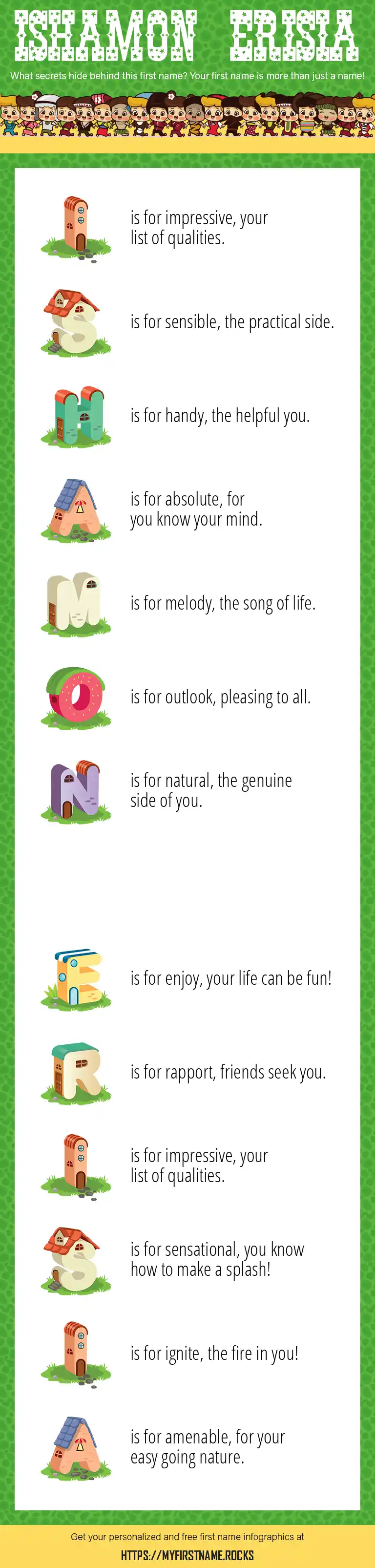 ISHAMON ERISIA

What secrets hide behind this first name? Your first name is more than just a name!

I is for impressive, your list of qualities.

S is for sensible, the practical side.

H is for handy, the helpful you.

A is for absolute, for you know your mind.

M is for melody, the song of life.

O is for outlook, pleasing to all.

N is for natural, the genuine side of you.

E is for enjoy, your life can be fun!

R is for rapport, friends seek you.

I is for impressive, your list of qualities.

S is for sensational, you know how to make a splash!

I is for ignite, the fire in you!

A is for amenable, for your easy going nature.

Get your personalized and free first name infographics at

HTTPS://MYFIRSTNAME.ROCKS