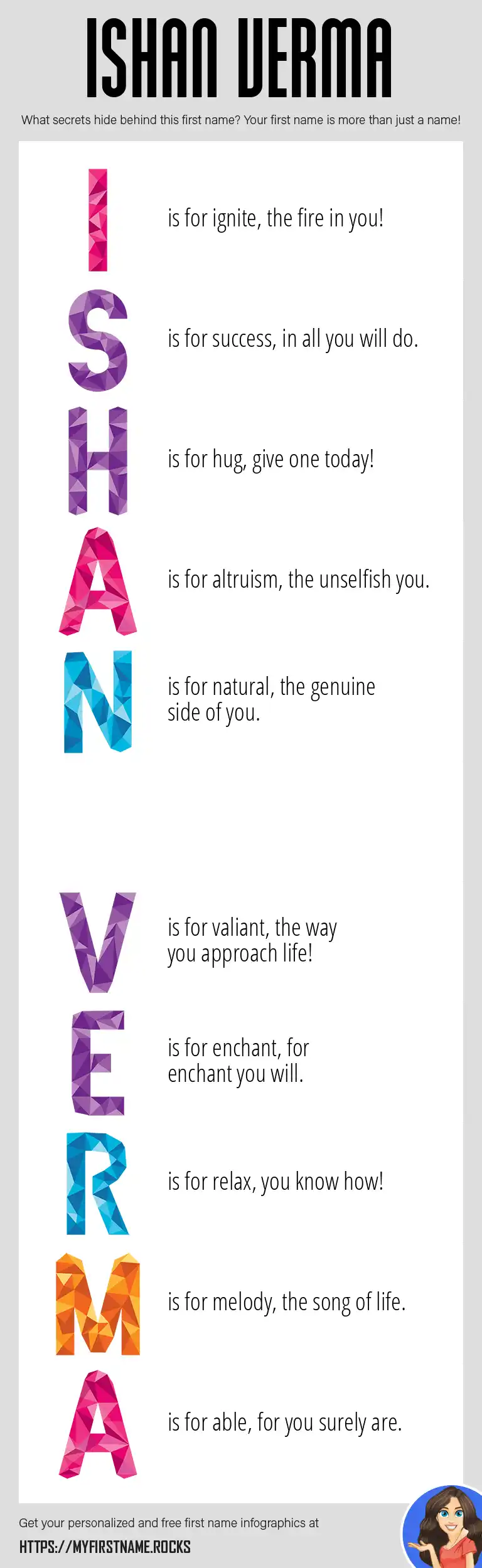 ISHAN VERMA

What secrets hide behind this first name? Your first name is more than just a name!

I is for ignite, the fire in you!

S is for success, in all you will do.

H is for hug, give one today!

A is for altruism, the unselfish you.

N is for natural, the genuine side of you.

V is for valiant, the way you approach life!

E is for enchant, for enchant you will.

R is for relax, you know how!

M is for melody, the song of life.

A is for able, for you surely are.

Get your personalized and free first name infographics at

HTTPS://MYFIRSTNAME.ROCKS