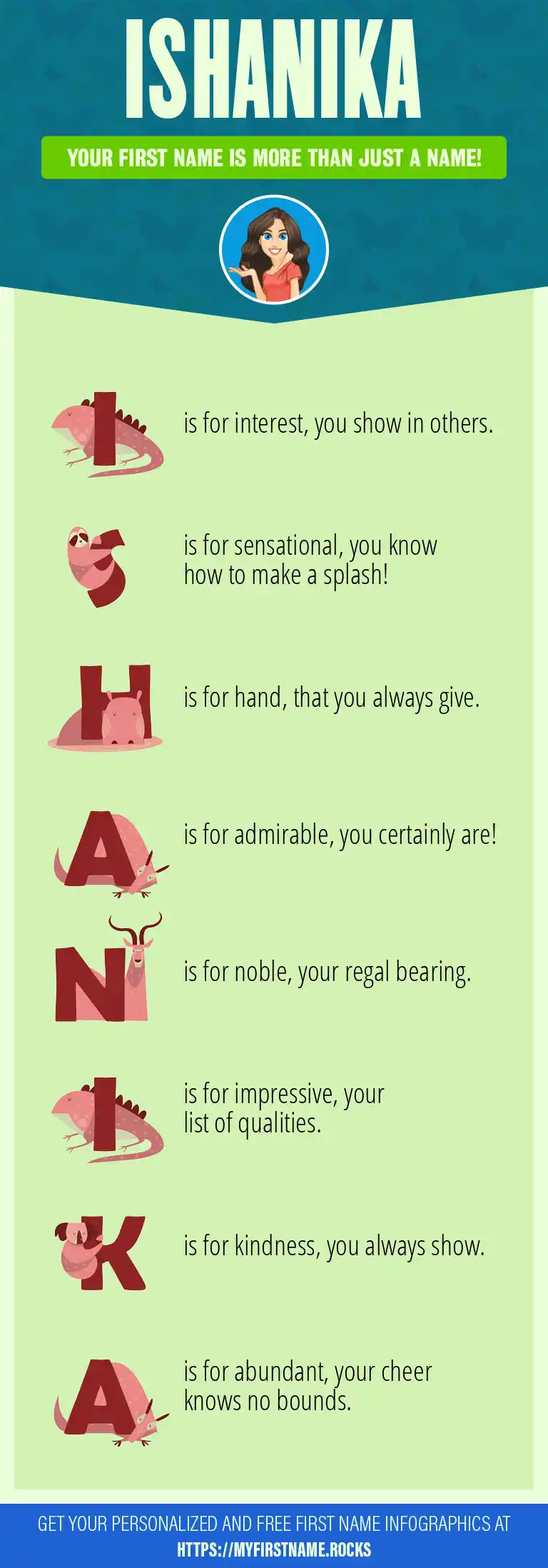 ISHANIKA

YOUR FIRST NAME IS MORE THAN JUST A NAME!

I is for interest, you show in others.

S is for sensational, you know how to make a splash!

H is for hand, that you always give.

A is for admirable, you certainly are!

N is for noble, your regal bearing.

I is for impressive, your list of qualities.

K is for kindness, you always show.

A is for abundant, your cheer knows no bounds.

GET YOUR PERSONALIZED AND FREE FIRST NAME INFOGRAPHICS AT HTTPS://MYFIRSTNAME.ROCKS