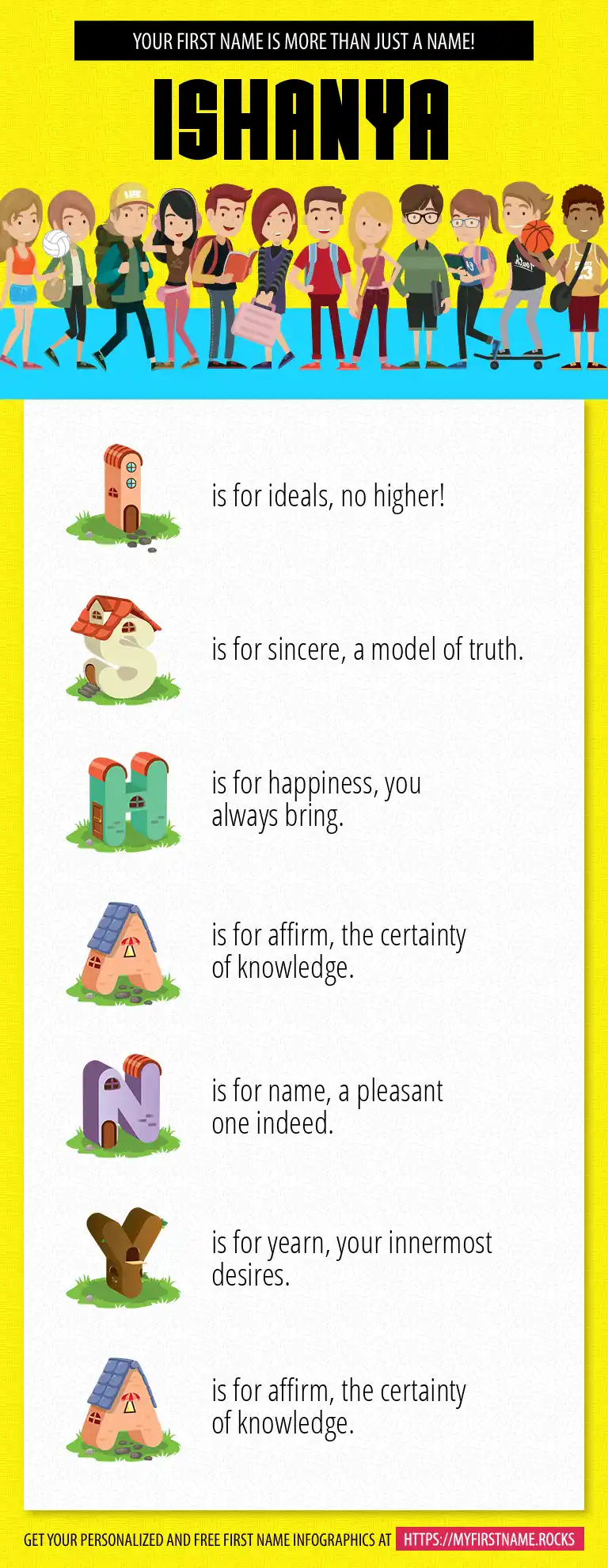 YOUR FIRST NAME IS MORE THAN JUST A NAME!

ISHANYA

I is for ideals, no higher!

S is for sincere, a model of truth.

H is for happiness, you always bring.

A is for affirm, the certainty of knowledge.

N is for name, a pleasant one indeed.

Y is for yearn, your innermost desires.

A is for affirm, the certainty of knowledge.

GET YOUR PERSONALIZED AND FREE FIRST NAME INFOGRAPHICS AT HTTPS://MYFIRSTNAME.ROCKS