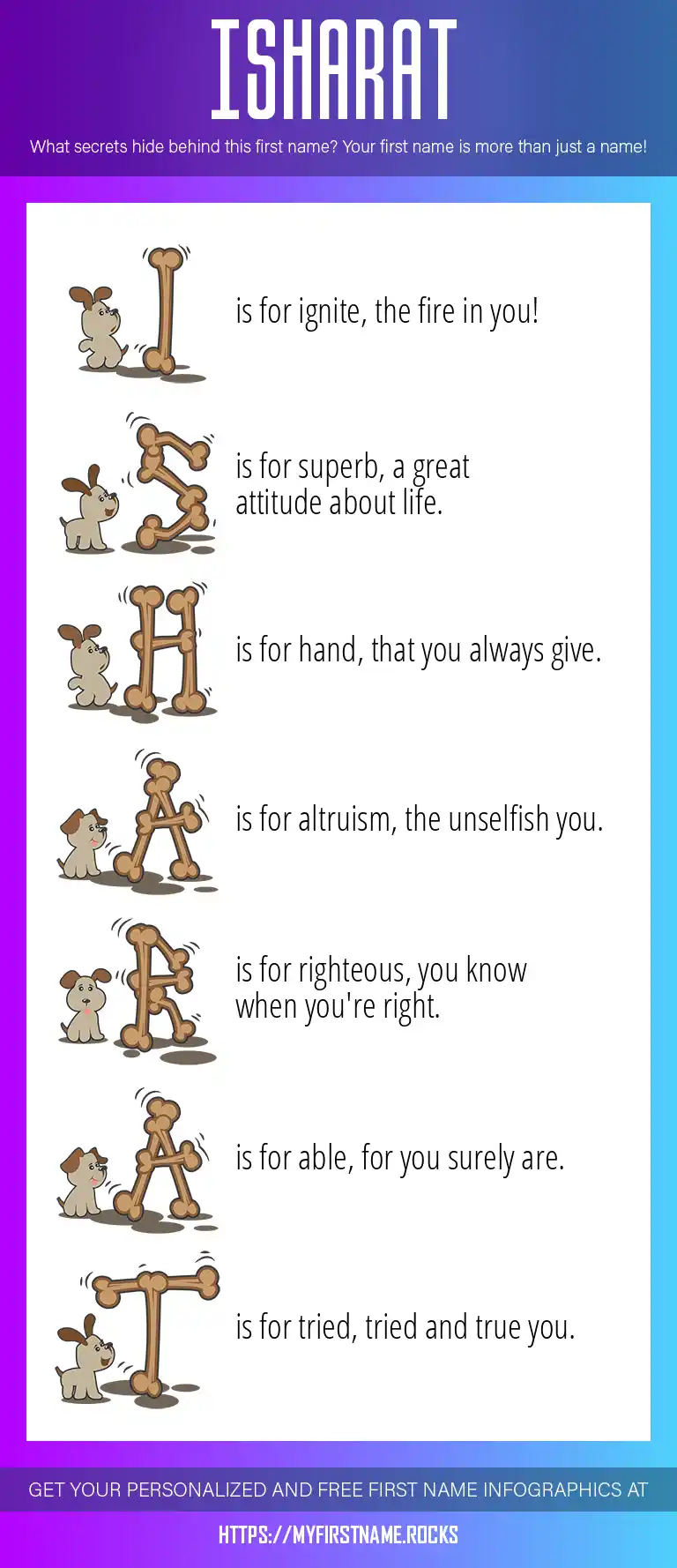 ISHARAT

What secrets hide behind this first name? Your first name is more than just a name!

I is for ignite, the fire in you!

S is for superb, a great attitude about life.

H is for hand, that you always give.

A is for altruism, the unselfish you.

R is for righteous, you know when you're right.

A is for able, for you surely are.

T is for tried, tried and true you.

GET YOUR PERSONALIZED AND FREE FIRST NAME INFOGRAPHICS AT

HTTPS://MYFIRSTNAME.ROCKS