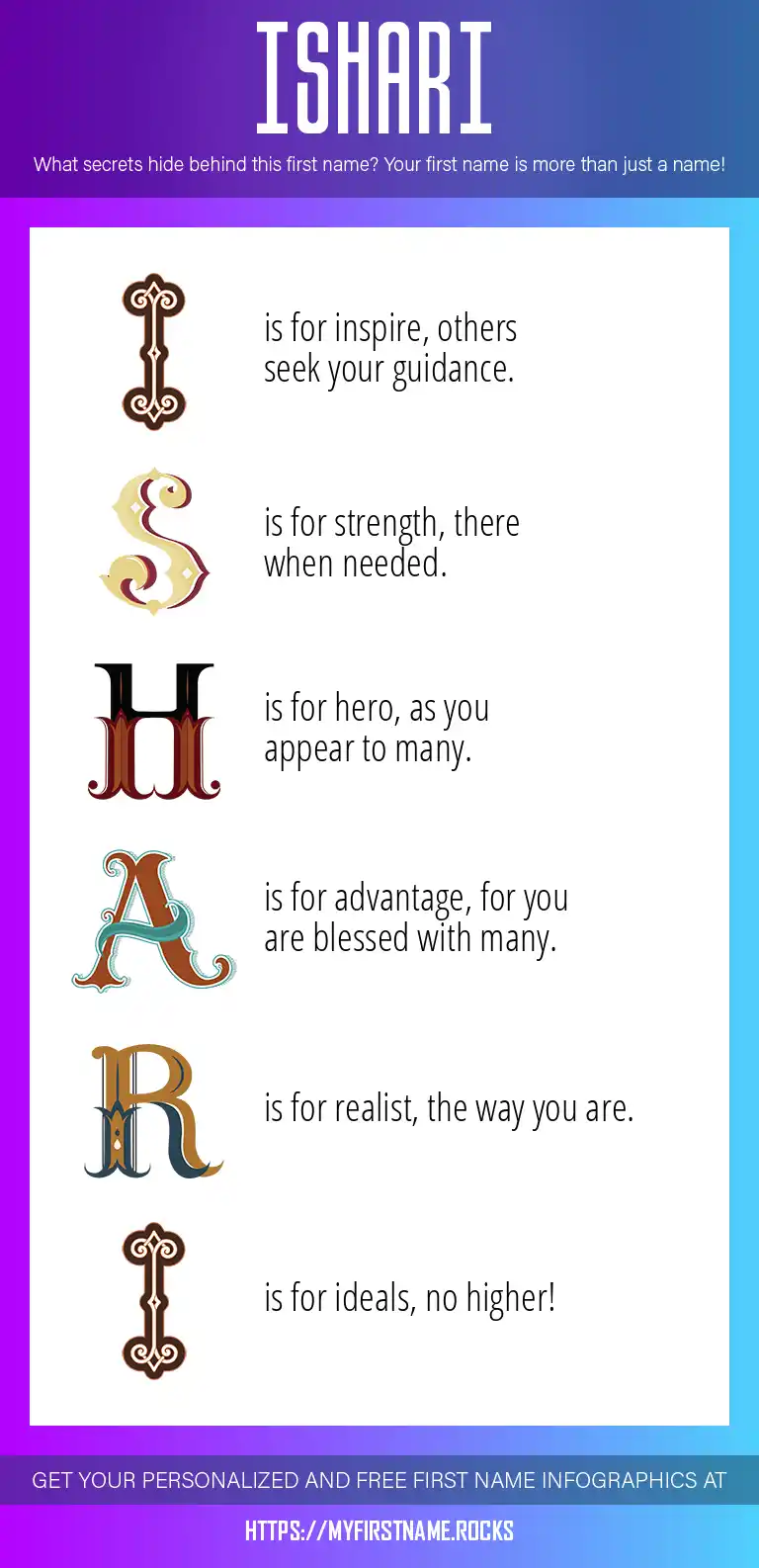 ISHARI

What secrets hide behind this first name? Your first name is more than just a name!

I is for inspire, others seek your guidance.

S is for strength, there when needed.

H is for hero, as you appear to many.

A is for advantage, for you are blessed with many.

R is for realist, the way you are.

I is for ideals, no higher!

GET YOUR PERSONALIZED AND FREE FIRST NAME INFOGRAPHICS AT

HTTPS://MYFIRSTNAME.ROCKS