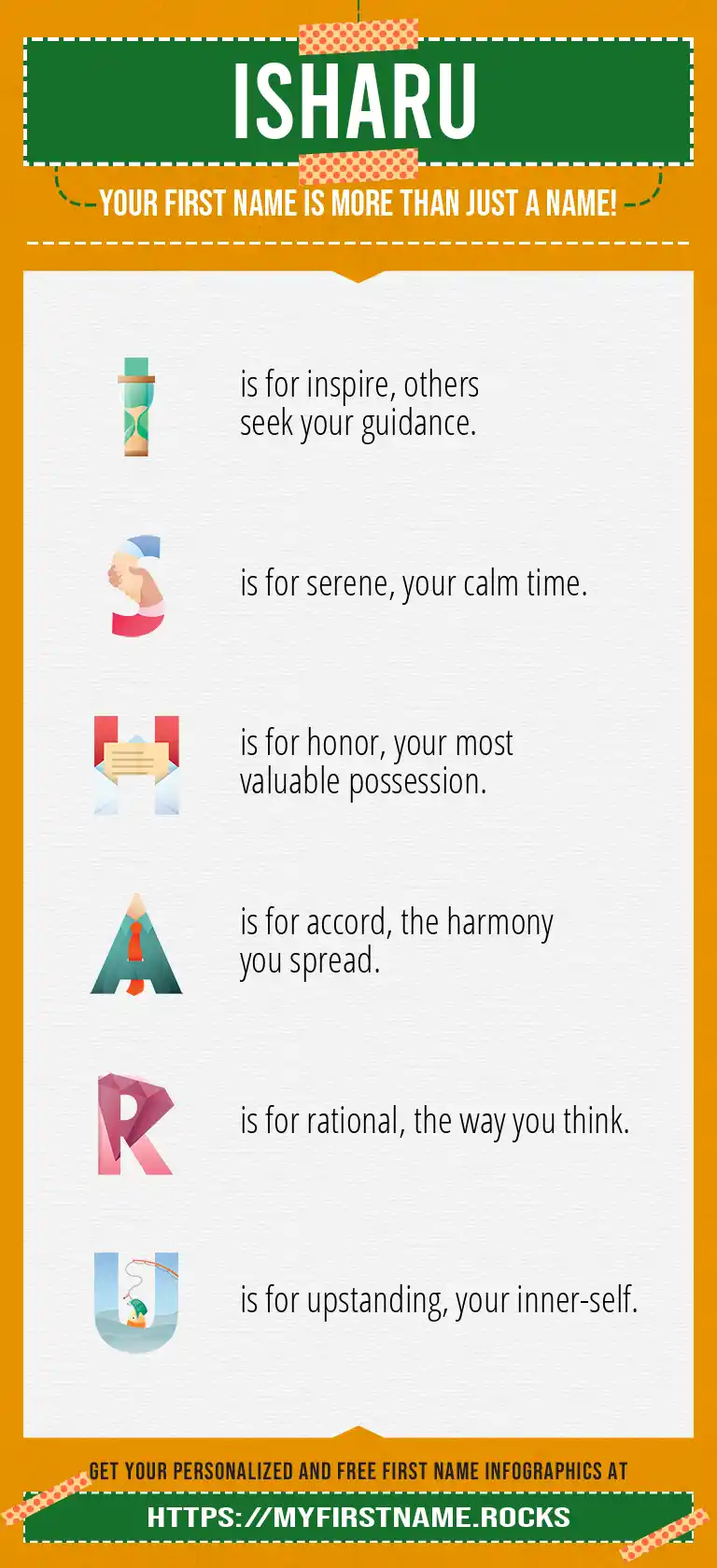 ISHARU

YOUR FIRST NAME IS MORE THAN JUST A NAME!

I is for inspire, others seek your guidance.

S is for serene, your calm time.

H is for honor, your most valuable possession.

A is for accord, the harmony you spread.

R is for rational, the way you think.

U is for upstanding, your inner-self.

GET YOUR PERSONALIZED AND FREE FIRST NAME INFOGRAPHICS AT

HTTPS://MYFIRSTNAME.ROCKS