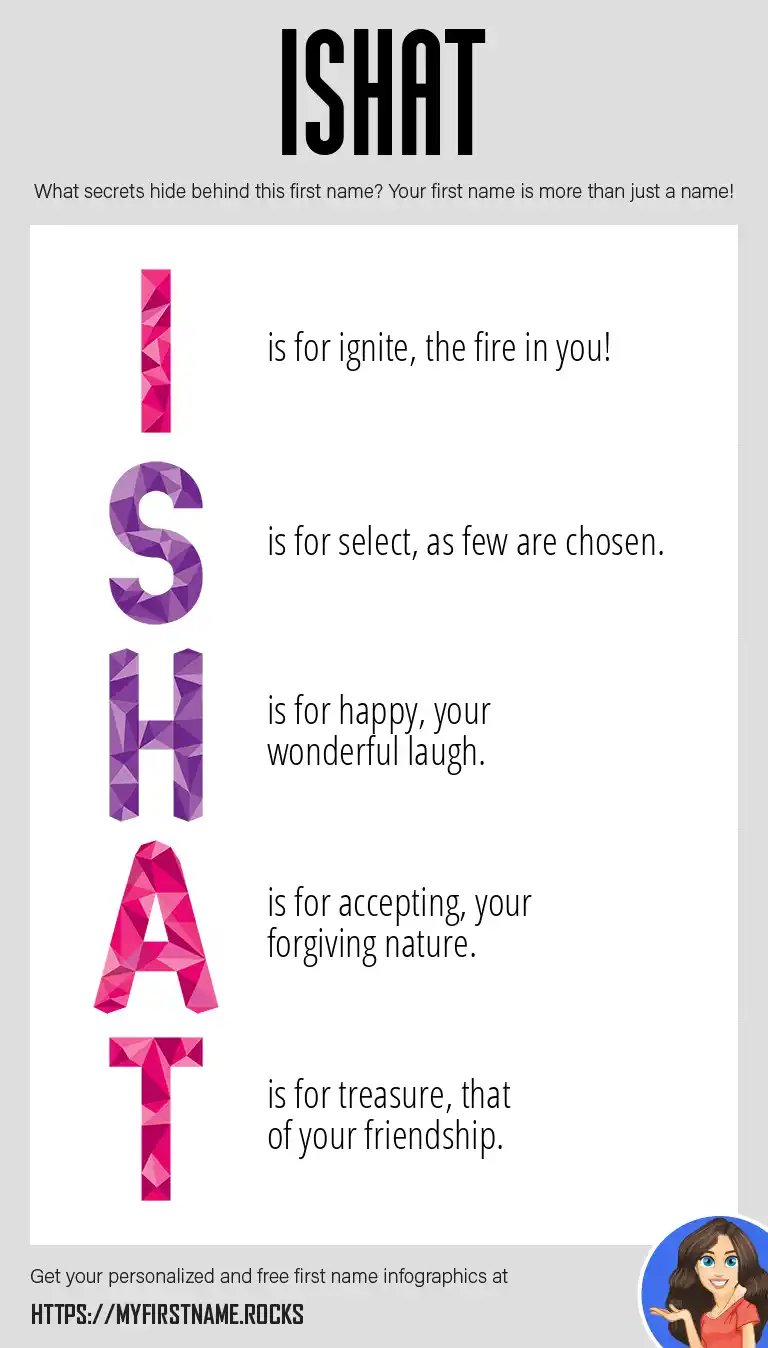 ISHAT

What secrets hide behind this first name? Your first name is more than just a name!

I is for ignite, the fire in you!

S is for select, as few are chosen.

H is for happy, your wonderful laugh.

A is for accepting, your forgiving nature.

T is for treasure, that of your friendship.

Get your personalized and free first name infographics at

HTTPS://MYFIRSTNAME.ROCKS