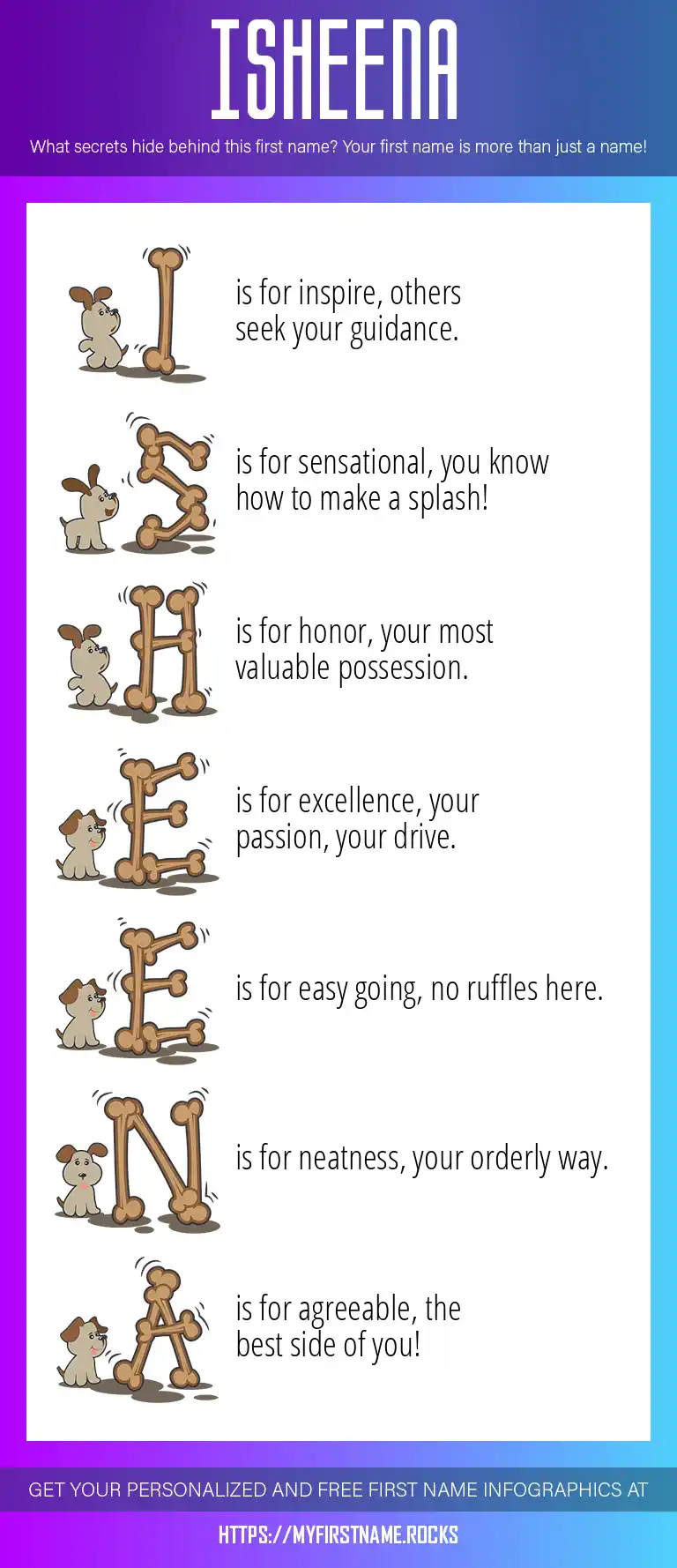 ISHEENA

What secrets hide behind this first name? Your first name is more than just a name!

I is for inspire, others seek your guidance.

S is for sensational, you know how to make a splash!

H is for honor, your most valuable possession.

E is for excellence, your passion, your drive.

E is for easy going, no ruffles here.

N is for neatness, your orderly way.

A is for agreeable, the best side of you!

GET YOUR PERSONALIZED AND FREE FIRST NAME INFOGRAPHICS AT

HTTPS://MYFIRSTNAME.ROCKS