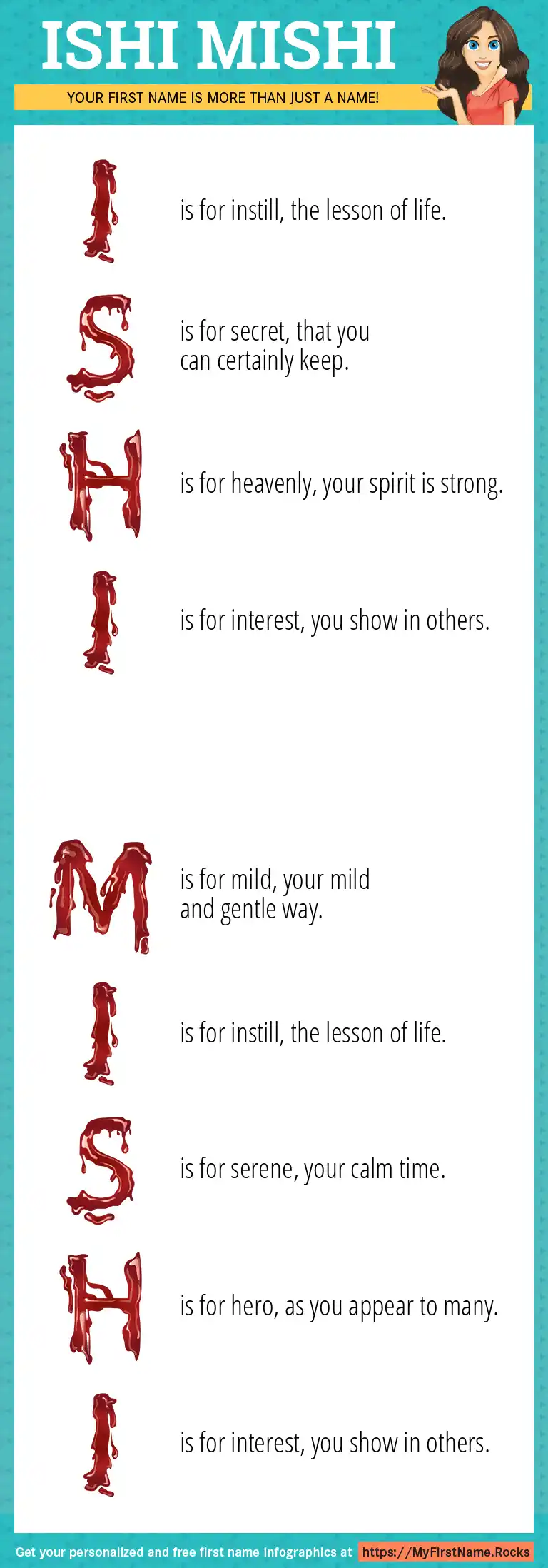 ISHI MISHI

YOUR FIRST NAME IS MORE THAN JUST A NAME!

I is for instill, the lesson of life.

S is for secret, that you can certainly keep.

H is for heavenly, your spirit is strong.

I is for interest, you show in others.

M is for mild, your mild and gentle way.

I is for instill, the lesson of life.

S is for serene, your calm time.

H is for hero, as you appear to many.

I is for interest, you show in others.

Get your personalized and free first name infographics at https://MyFirstName.Rocks