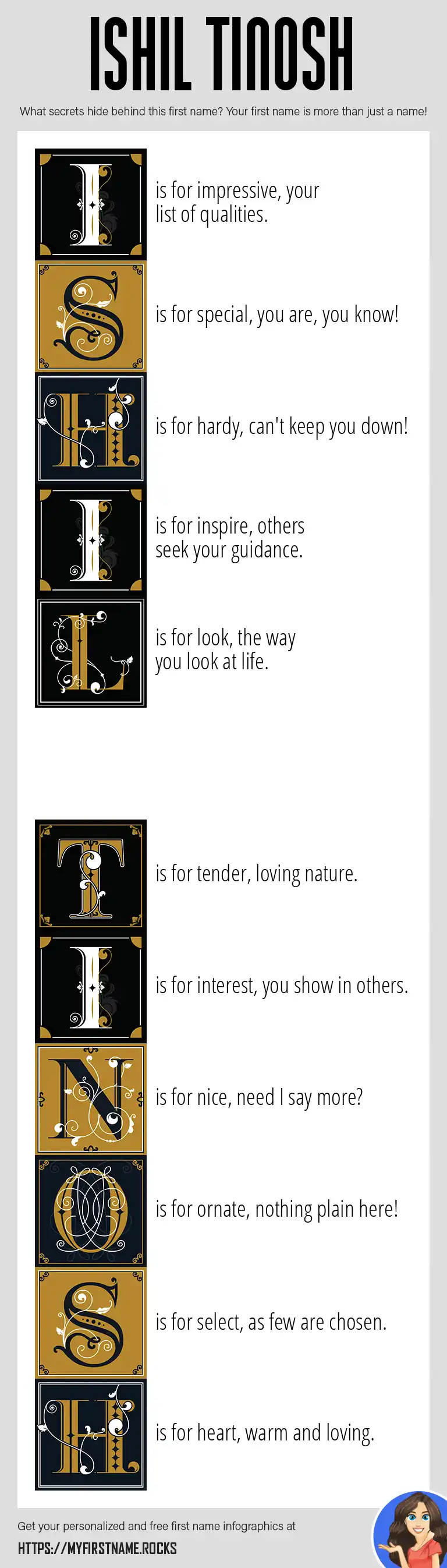 ISHIL TINOSH

What secrets hide behind this first name? Your first name is more than just a name!

I is for impressive, your list of qualities.

S is for special, you are, you know!

H is for hardy, can't keep you down!

I is for inspire, others seek your guidance.

L is for look, the way you look at life.

T is for tender, loving nature.

I is for interest, you show in others.

N is for nice, need I say more?

O is for ornate, nothing plain here!

S is for select, as few are chosen.

H is for heart, warm and loving.

Get your personalized and free first name infographics at

HTTPS://MYFIRSTNAME.ROCKS